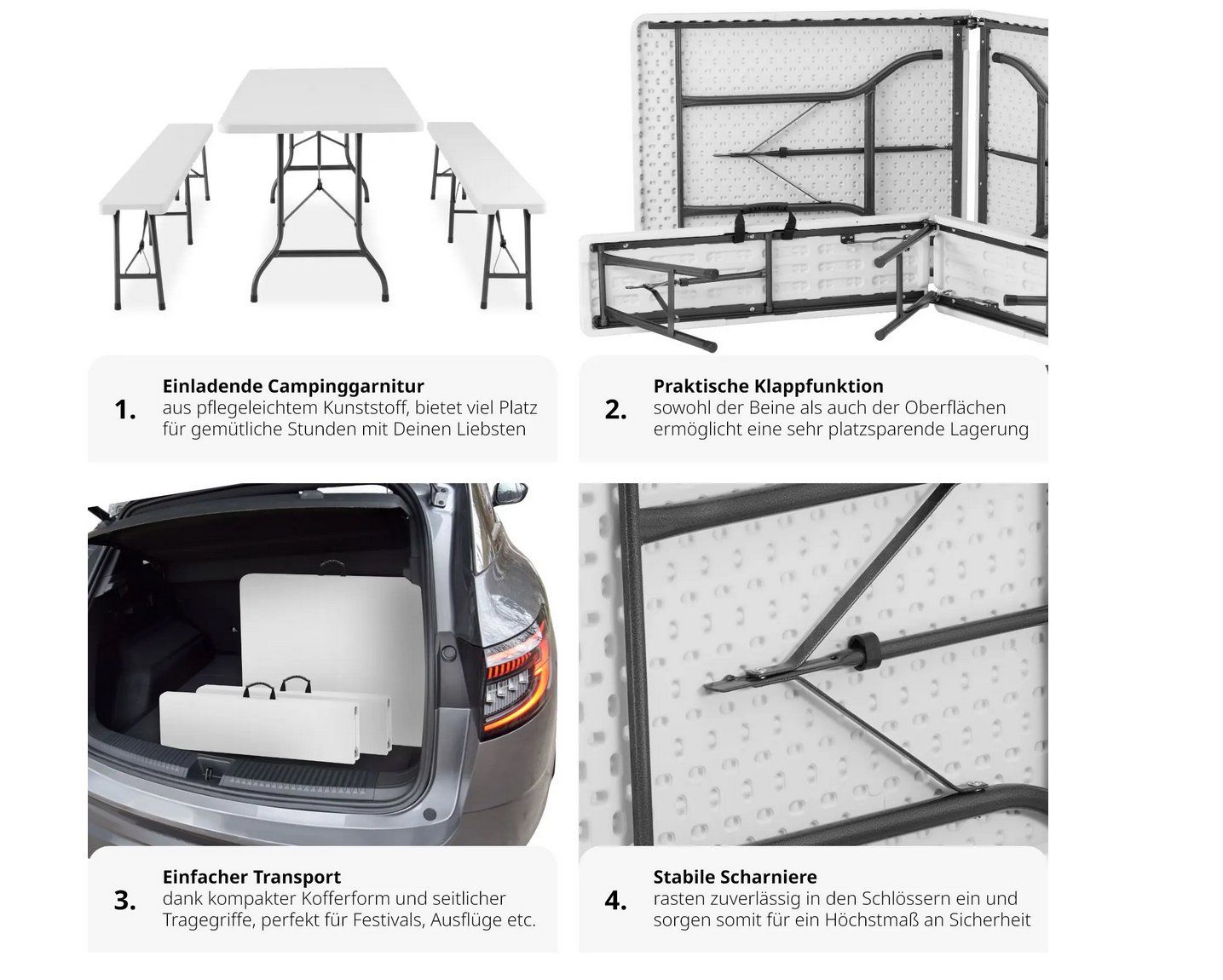 1.
Einladende Campinggarnitur
aus pflegeleichtem Kunststoff, bietet viel Platz für gemütliche Stunden mit Deinen Liebsten

2.
Praktische Klappfunktion
sowohl der Beine als auch der Oberflächen ermöglicht eine sehr platzsparende Lagerung

3.
Einfacher Transport
dank kompakter Kofferform und seitlicher Tragegriffe, perfekt für Festivals, Ausflüge etc.

4.
Stabile Scharniere
rasten zuverlässig in den Schlössern ein und sorgen somit für ein Höchstmaß an Sicherheit