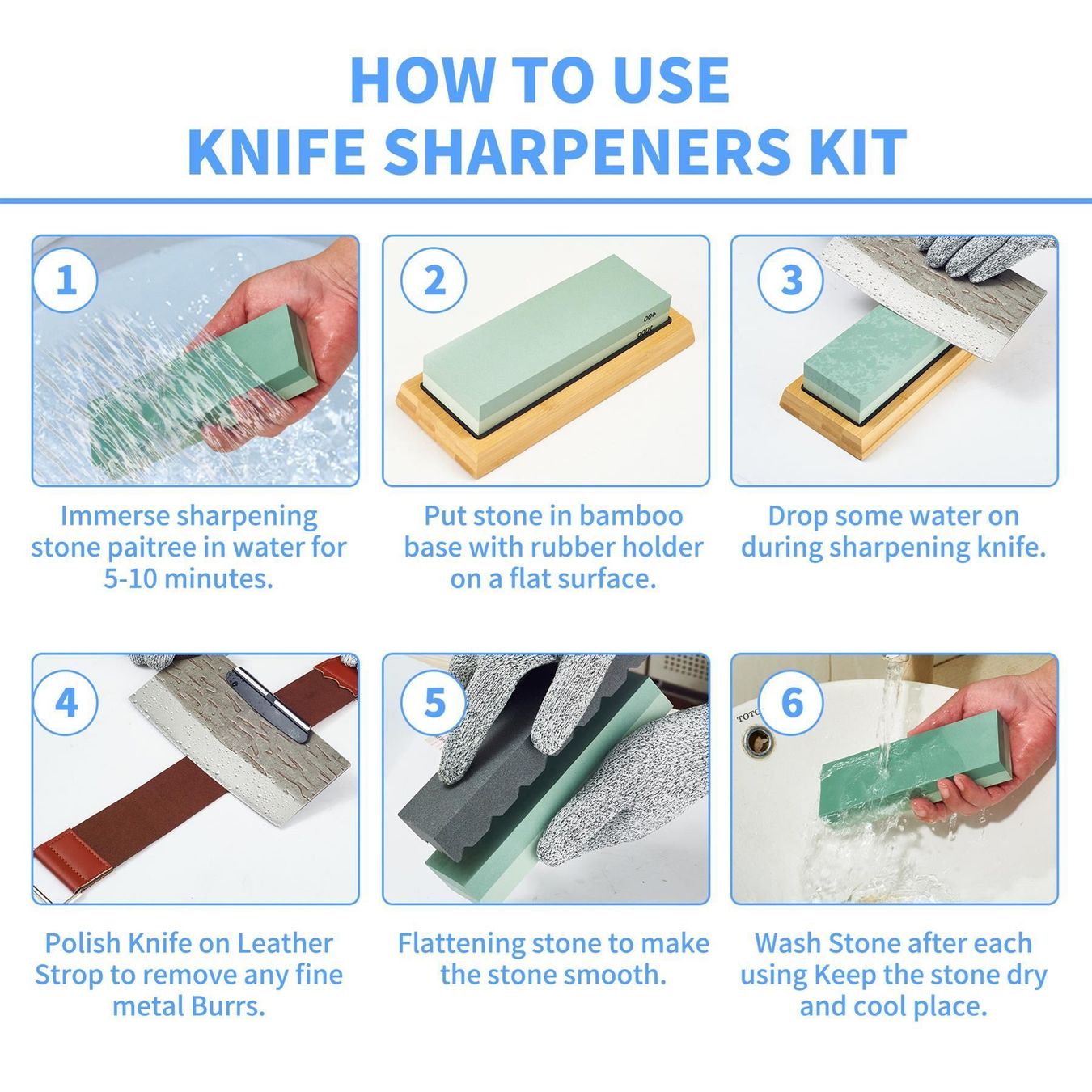 HOW TO USE
KNIFE SHARPENERS KIT

1

Immerse sharpening stone paitree in water for 5-10 minutes.

2

400
1000

Put stone in bamboo base with rubber holder on a flat surface.

3

Drop some water on during sharpening knife.

4

Polish Knife on Leather Strop to remove any fine metal Burrs.

5

Flattening stone to make the stone smooth.

6

TOTO

Wash Stone after each using Keep the stone dry and cool place.