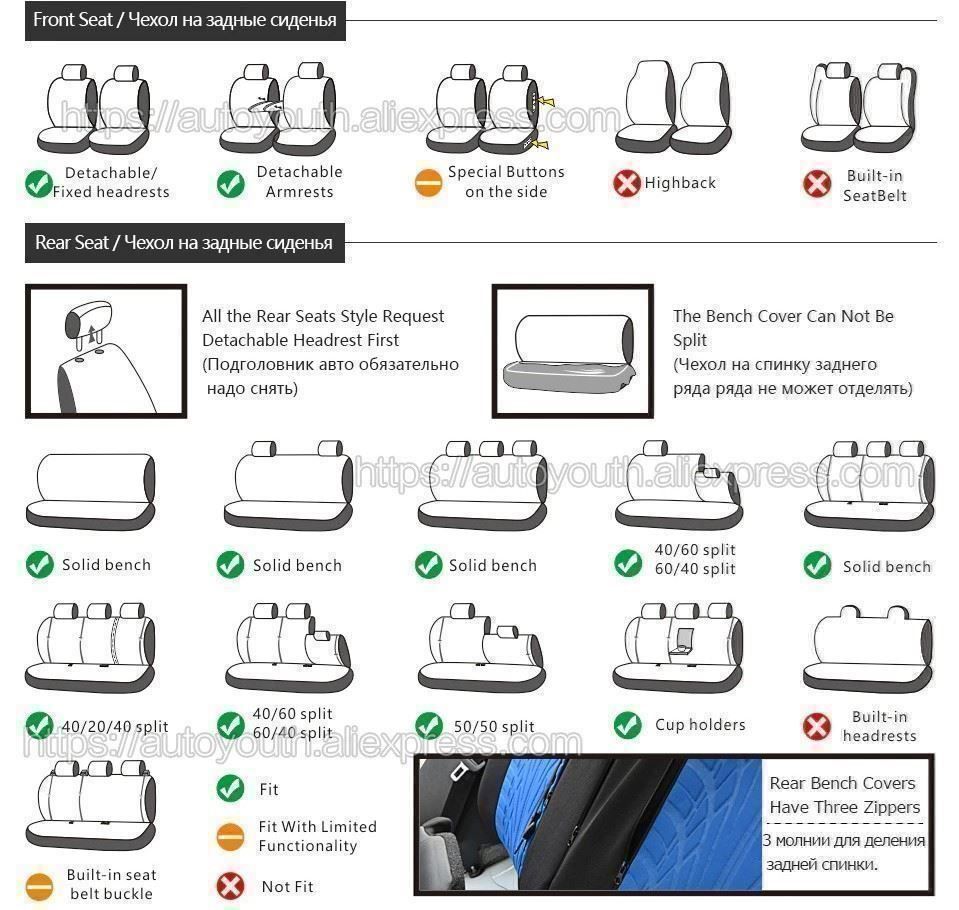 Front Seat / Чехол на задные сиденья

https://autoyouth.aliexpress.com

Detachable/ Fixed headrests

Detachable Armrests

Special Buttons on the side

Highback

Built-in SeatBelt

Rear Seat / Чехол на задные сиденья

All the Rear Seats Style Request Detachable Headrest First (Подголовник авто обязательно надо снять)

The Bench Cover Can Not Be Split (Чехол на спинку заднего ряда ряда не может отделять)

https://autoyouth.aliexpress.com

Solid bench

Solid bench

Solid bench

40/60 split 60/40 split

Solid bench

40/20/40 split

40/60 split 60/40 split

50/50 split

Cup holders

Built-in headrests

https://autoyouth.aliexpress.com

Built-in seat belt buckle

Fit

Fit With Limited Functionality

Not Fit

Rear Bench Covers Have Three Zippers

3 молнии для деления задней спинки.