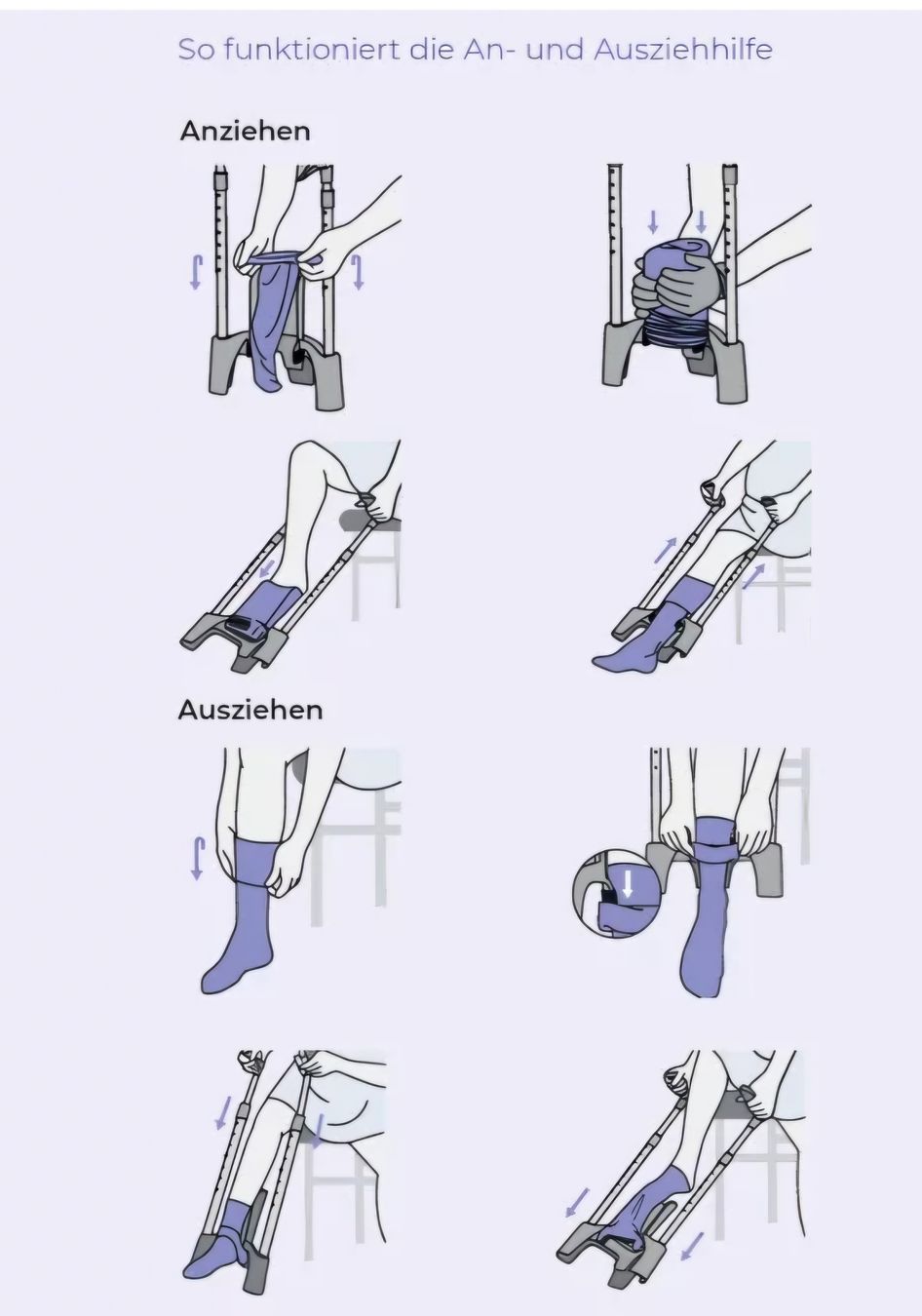 So funktioniert die An- und Ausziehhilfe

Anziehen

Ausziehen