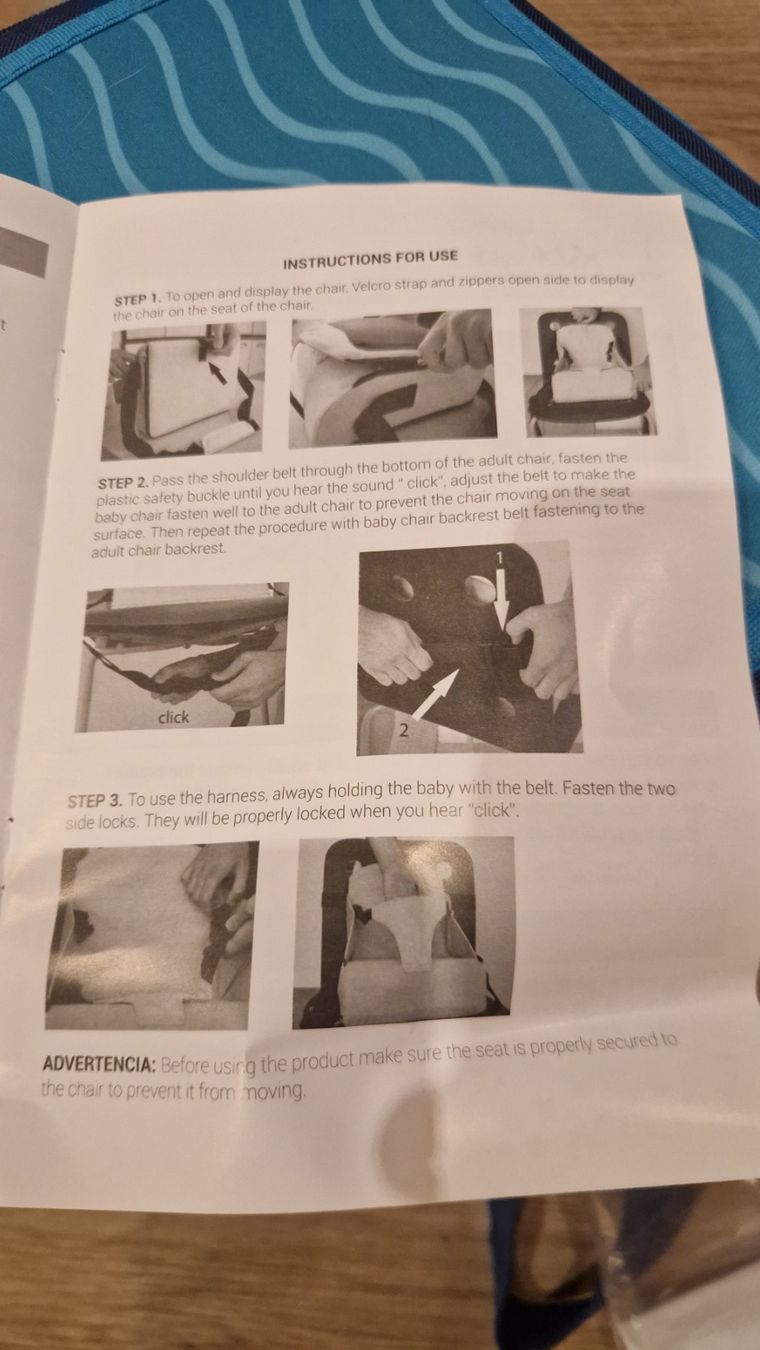 INSTRUCTIONS FOR USE

STEP 1. To open and display the chair, Velcro strap and zippers open side to display the chair on the seat of the chair.

STEP 2. Pass the shoulder belt through the bottom of the adult chair, fasten the plastic safety buckle until you hear the sound " click", adjust the belt to make the baby chair fasten well to the adult chair to prevent the chair moving on the seat surface. Then repeat the procedure with baby chair backrest belt fastening to the adult chair backrest.

click

1

2

STEP 3. To use the harness, always holding the baby with the belt. Fasten the two side locks. They will be properly locked when you hear "click".

ADVERTENCIA: Before using the product make sure the seat is properly secured to the chair to prevent it from moving.