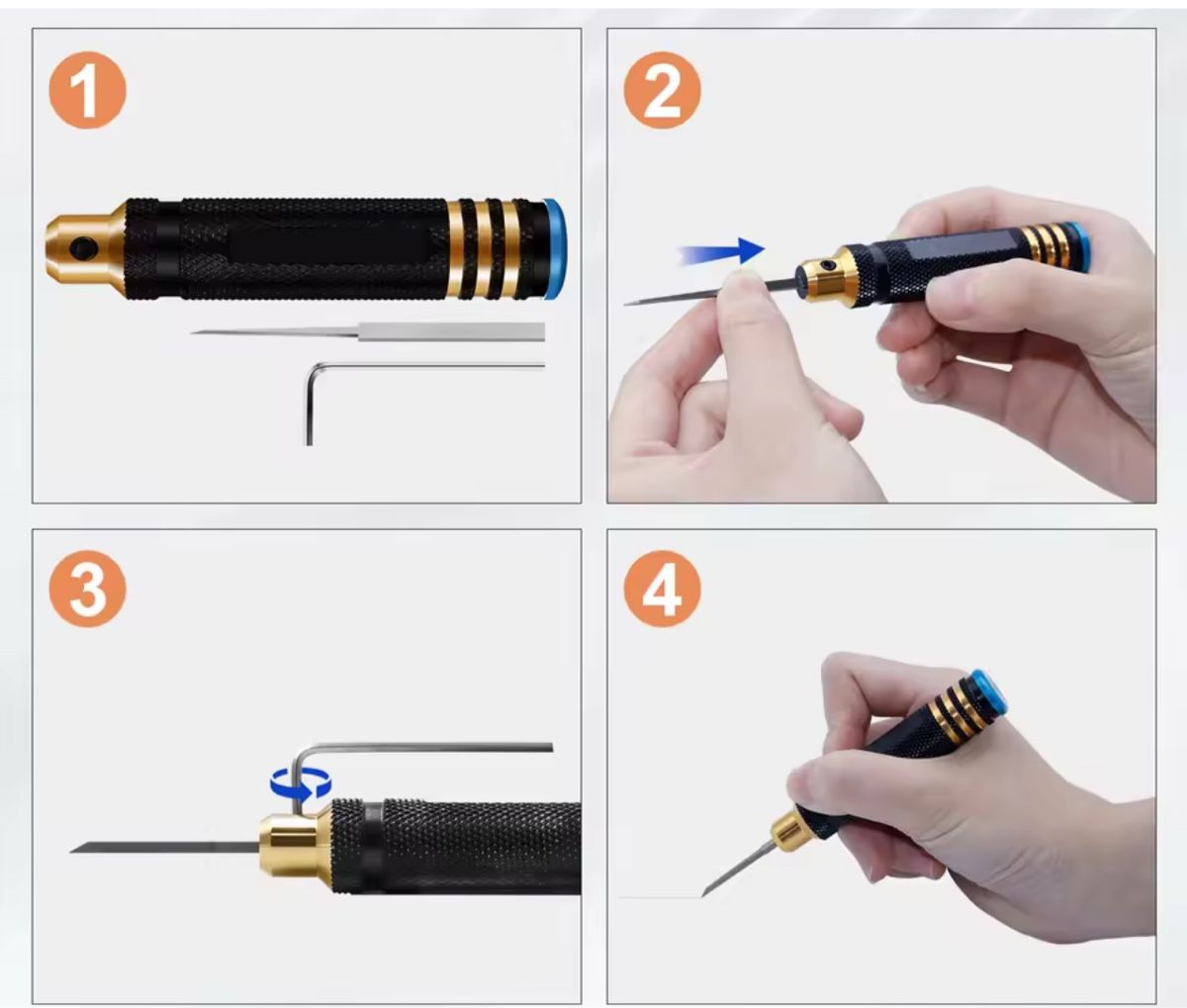 1

2

3

4