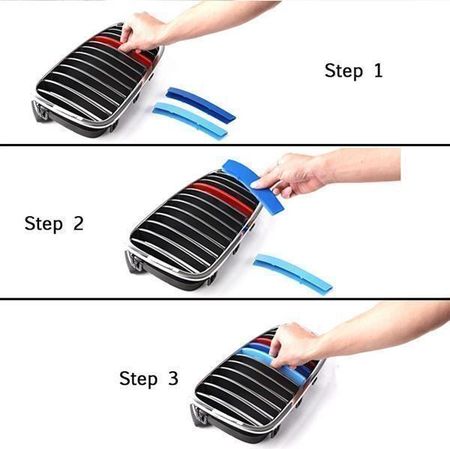 Step 1

Step 2

Step 3