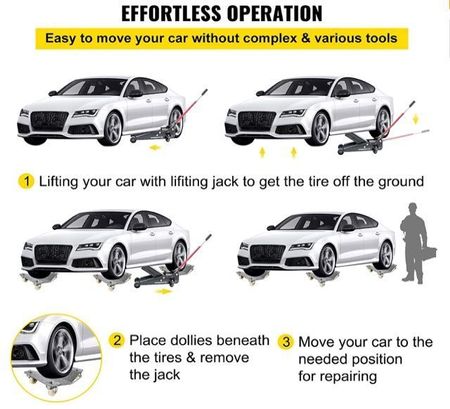 EFFORTLESS OPERATION

Easy to move your car without complex & various tools

1 Lifting your car with lifiting jack to get the tire off the ground

2 Place dollies beneath the tires & remove the jack

3 Move your car to the needed position for repairing