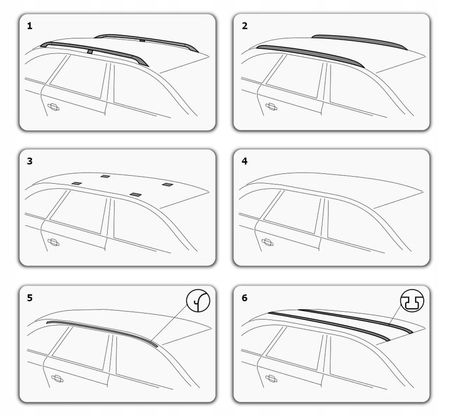 1

2

3

4

5

6