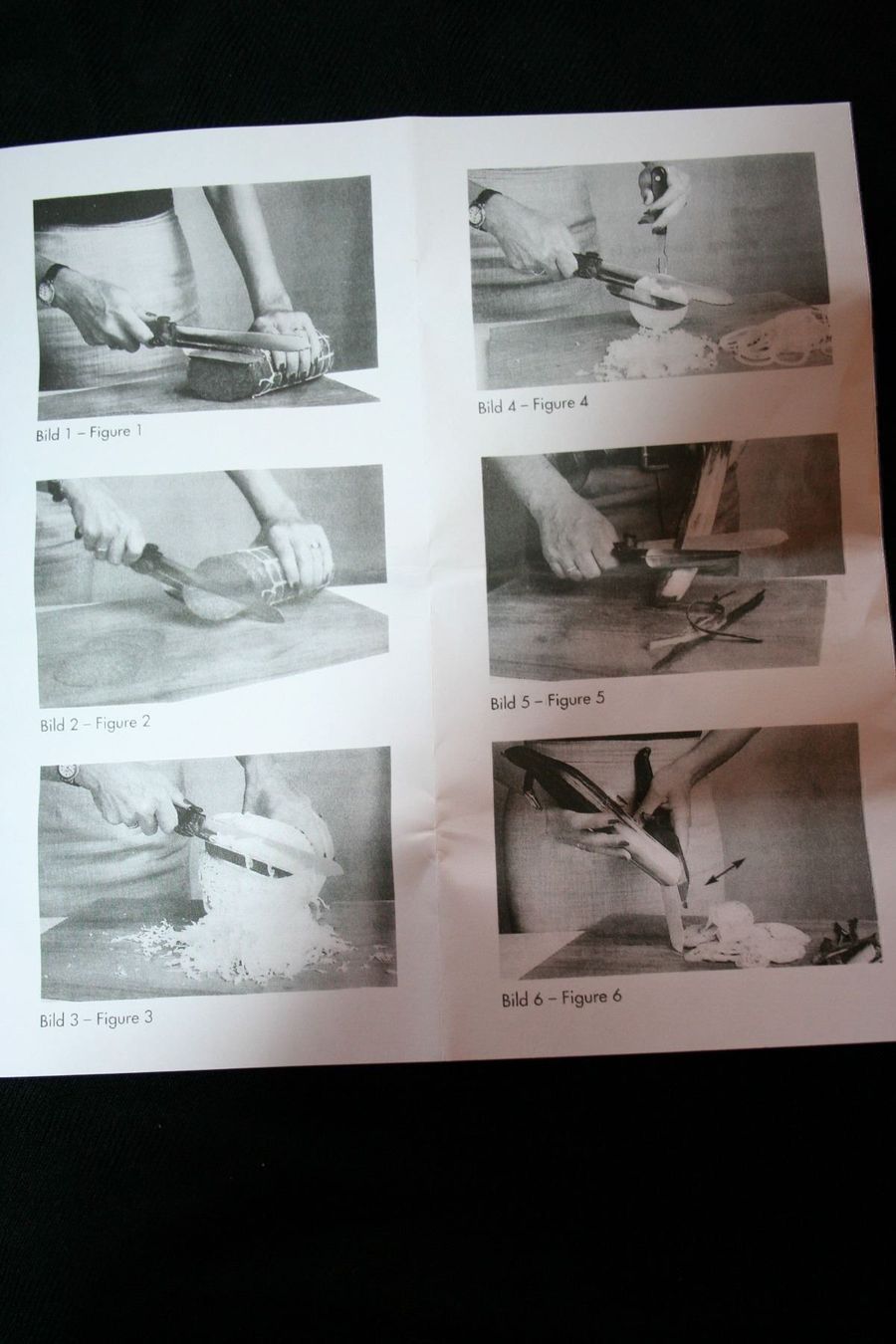 Bild 1 – Figure 1

Bild 2 – Figure 2

Bild 3 – Figure 3

Bild 4 – Figure 4

Bild 5 – Figure 5

Bild 6 – Figure 6