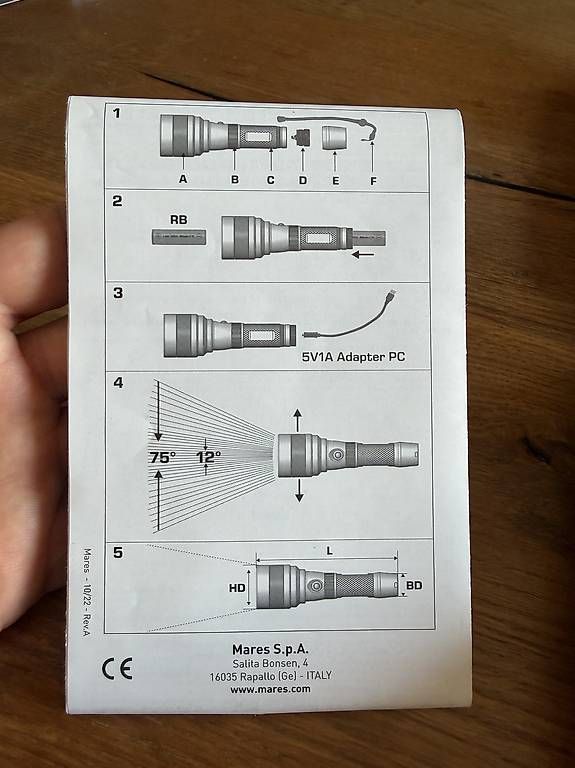 1

A B C D E F

2

RB

3

5V1A Adapter PC

4

75° 12°

5

L

HD BD

Mares - 10/22 - Rev.A

CE

Mares S.p.A.
Salita Bonsen, 4
16035 Rapallo (Ge) - ITALY
www.mares.com