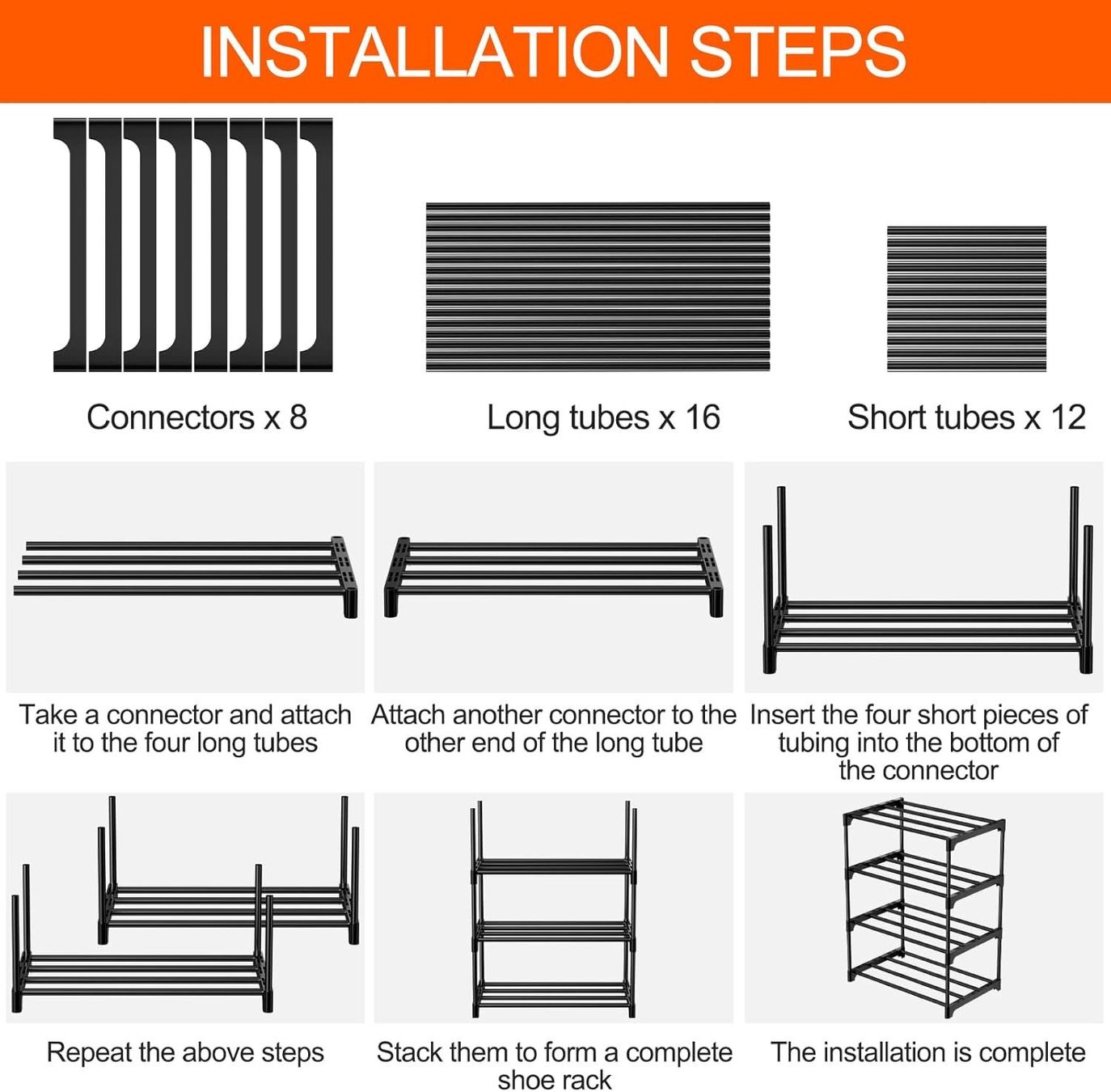 INSTALLATION STEPS

Connectors x 8

Long tubes x 16

Short tubes x 12

Take a connector and attach it to the four long tubes

Attach another connector to the other end of the long tube

Insert the four short pieces of tubing into the bottom of the connector

Repeat the above steps

Stack them to form a complete shoe rack

The installation is complete