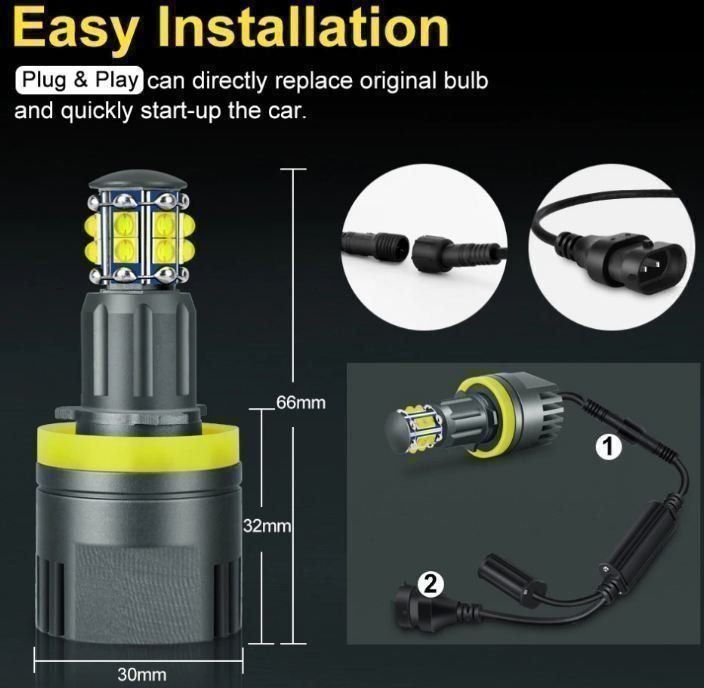 Easy Installation

Plug & Play can directly replace original bulb and quickly start-up the car.

66mm

32mm

30mm

1

2