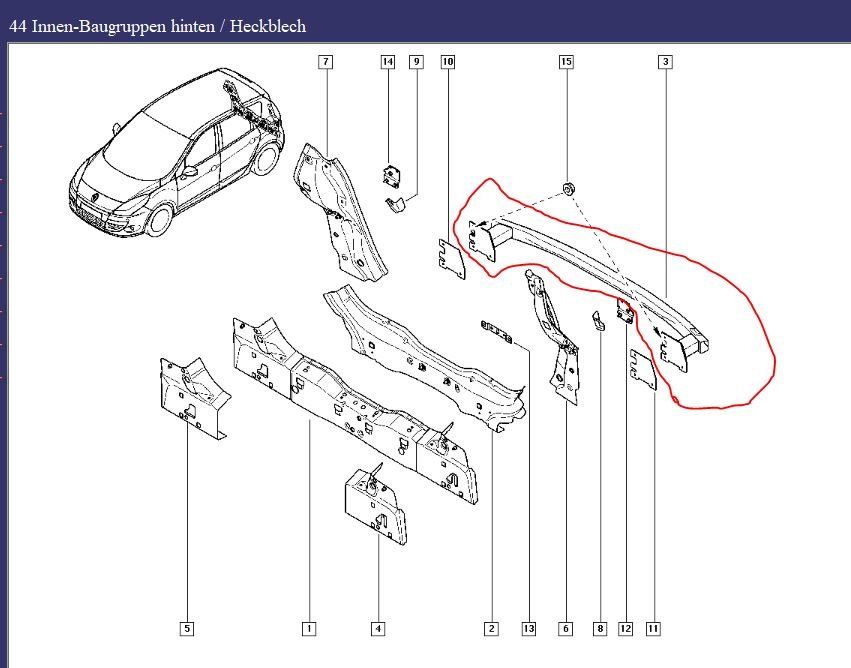 44 Innen-Baugruppen hinten / Heckblech

7
14
9
10
15
3
5
1
4
2
13
6
8
12
11