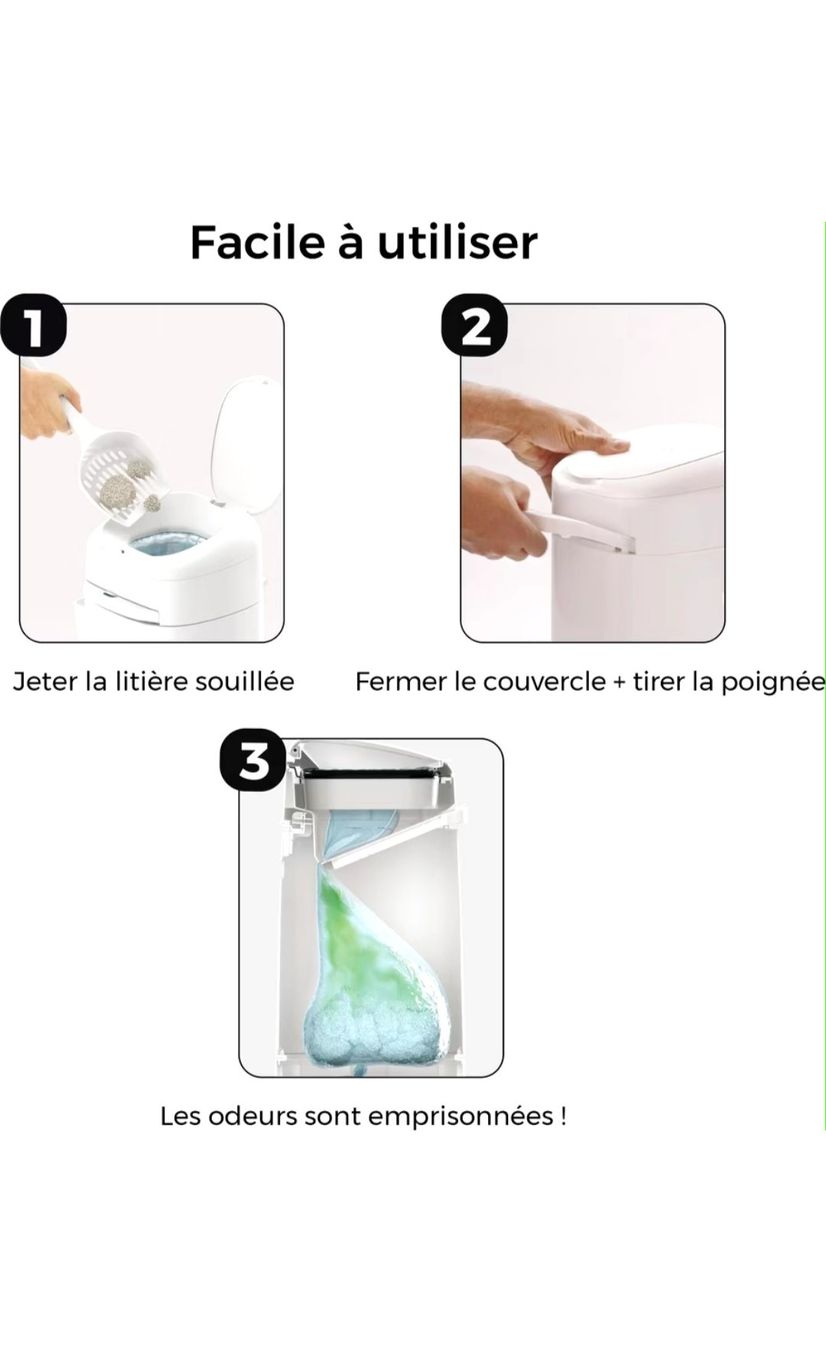 Facile à utiliser

1

Jeter la litière souillée

2

Fermer le couvercle + tirer la poignée

3

Les odeurs sont emprisonnées !