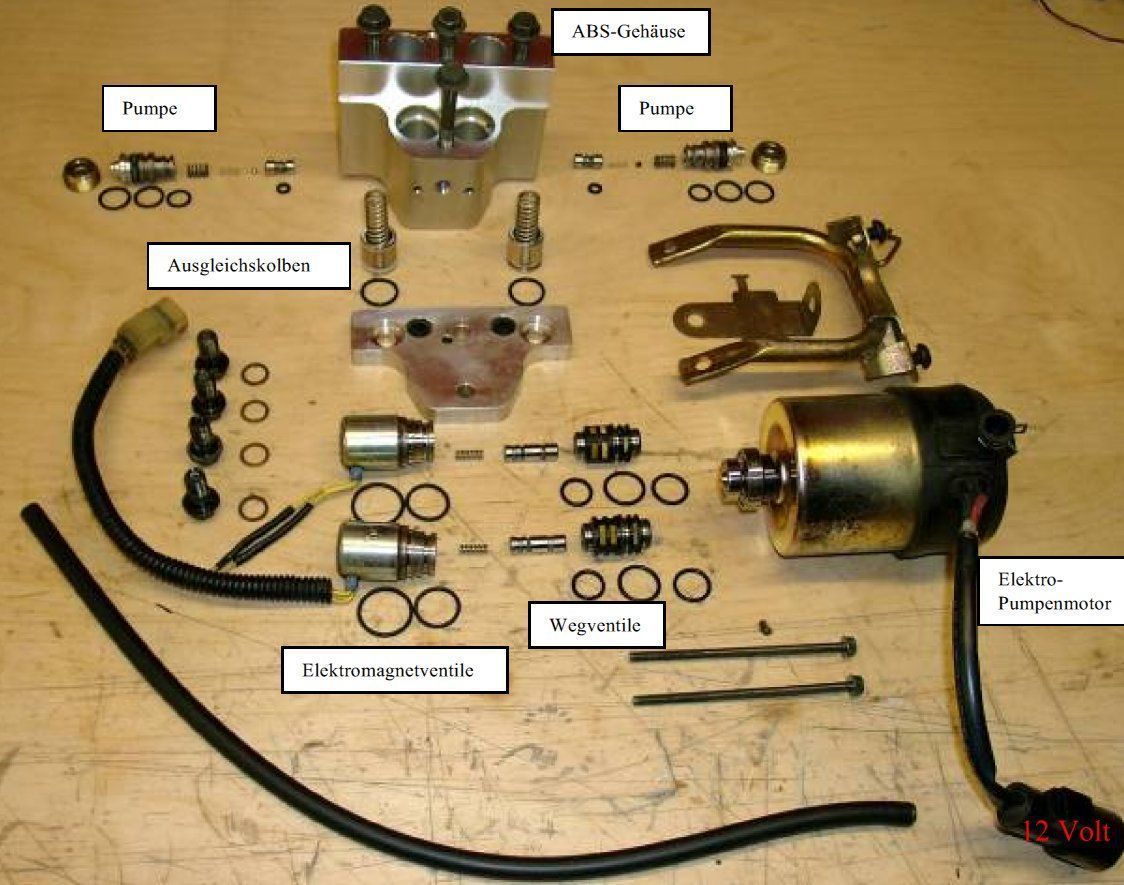 ABS-Gehäuse

Pumpe

Pumpe

Ausgleichskolben

Elektro-Pumpenmotor

Wegventile

Elektromagnetventile

12 Volt