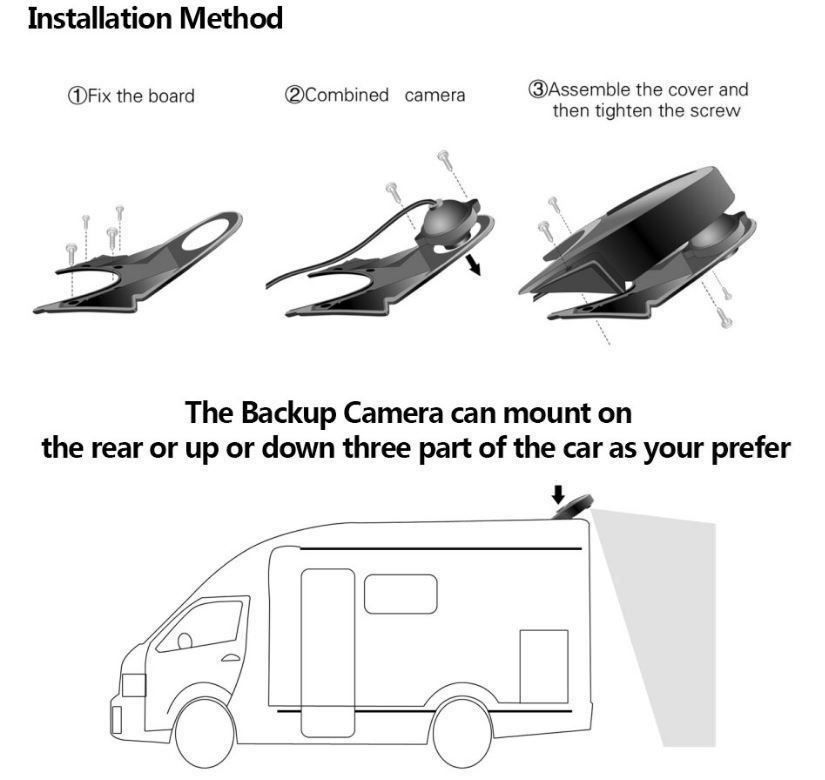 Installation Method

①Fix the board

②Combined camera

③Assemble the cover and then tighten the screw

The Backup Camera can mount on the rear or up or down three part of the car as your prefer