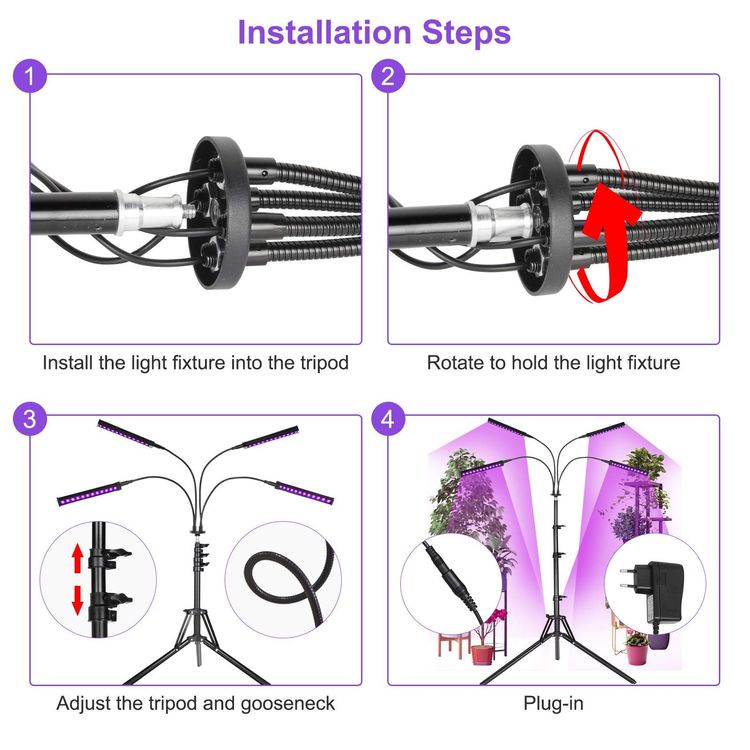 Installation Steps

1

Install the light fixture into the tripod

2

Rotate to hold the light fixture

3

Adjust the tripod and gooseneck

4

Plug-in