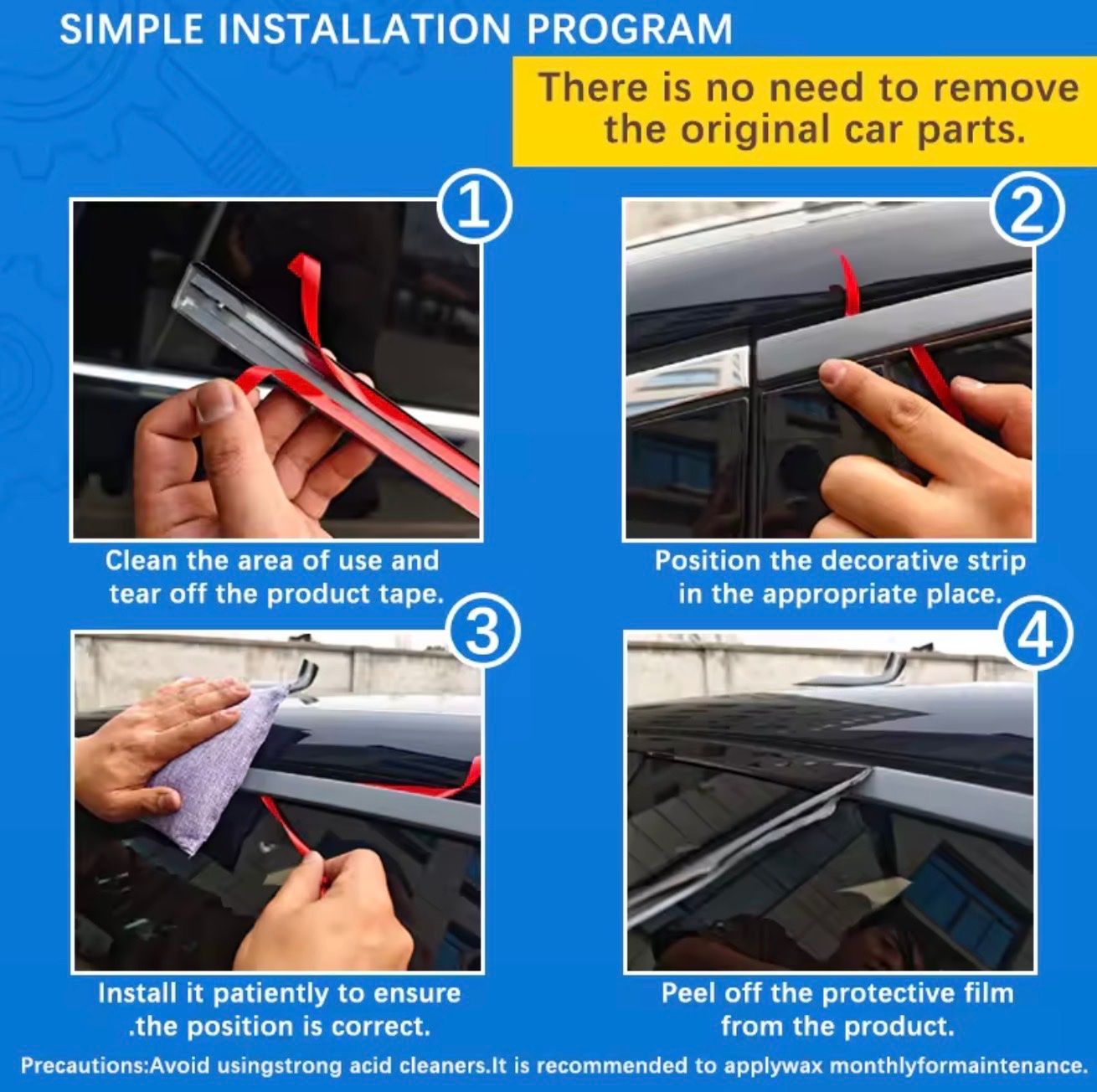 SIMPLE INSTALLATION PROGRAM

There is no need to remove the original car parts.

1

Clean the area of use and tear off the product tape.

2

Position the decorative strip in the appropriate place.

3

Install it patiently to ensure .the position is correct.

4

Peel off the protective film from the product.

Precautions:Avoid usingstrong acid cleaners.It is recommended to applywax monthlyformaintenance.