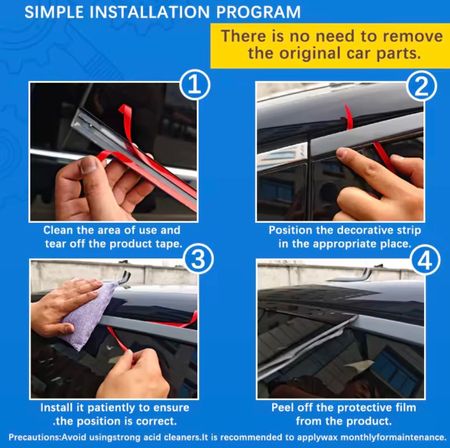 SIMPLE INSTALLATION PROGRAM

There is no need to remove the original car parts.

1

Clean the area of use and tear off the product tape.

2

Position the decorative strip in the appropriate place.

3

Install it patiently to ensure .the position is correct.

4

Peel off the protective film from the product.

Precautions:Avoid usingstrong acid cleaners.It is recommended to applywax monthlyformaintenance.