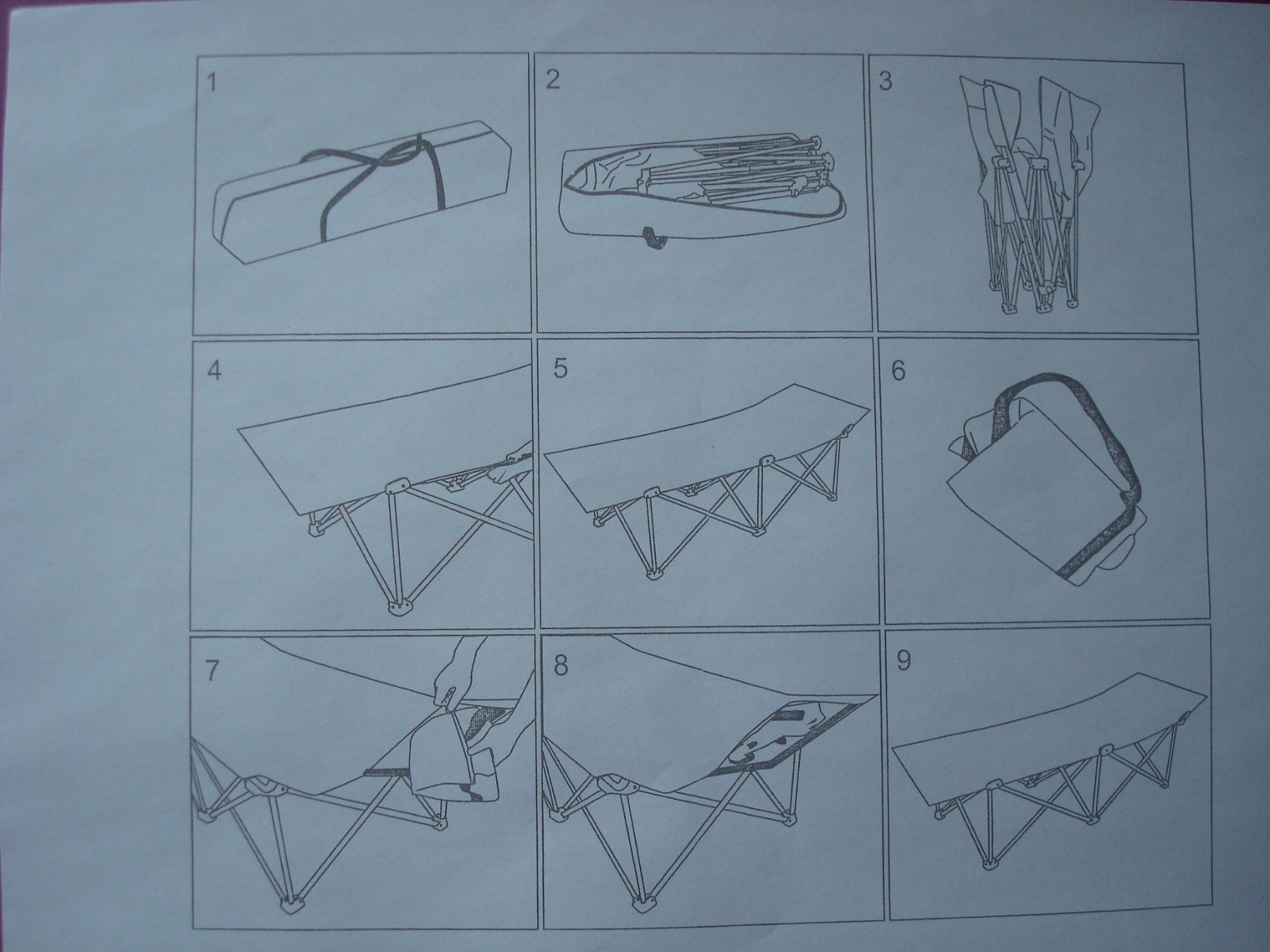 1

2

3

4

5

6

7

8

9