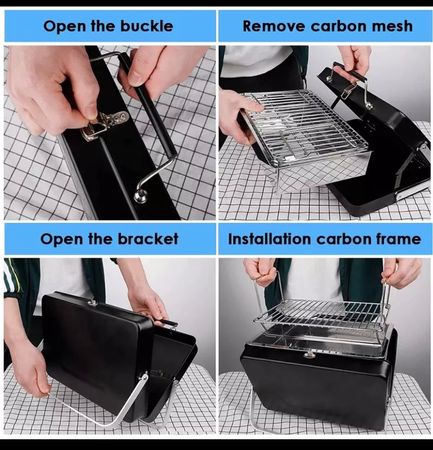 Open the buckle

Remove carbon mesh

Open the bracket

Installation carbon frame