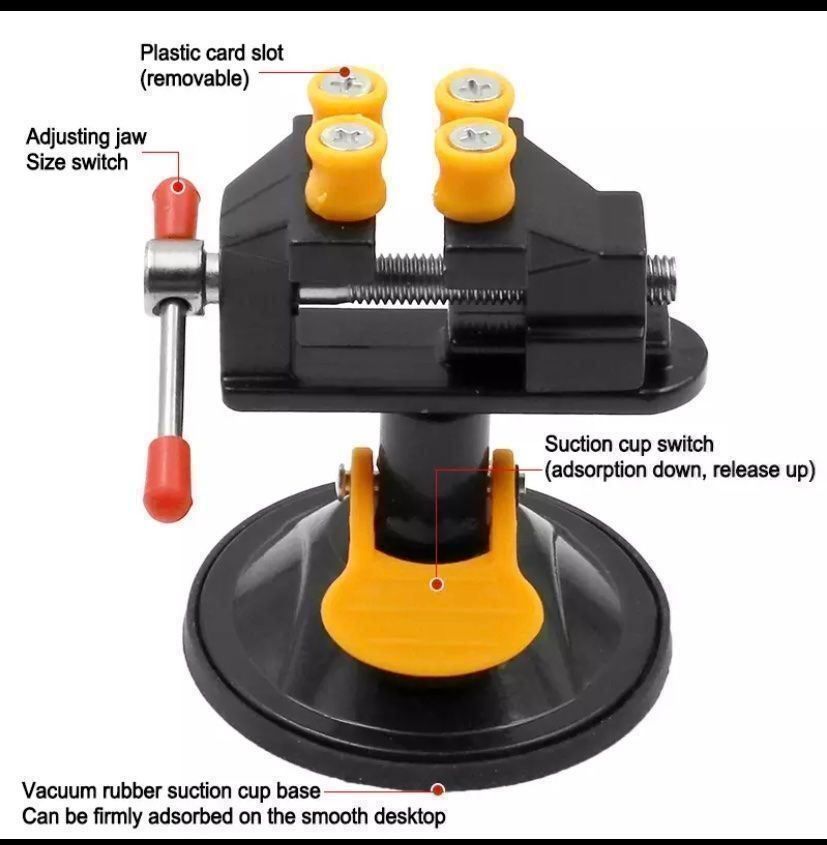 Plastic card slot
(removable)

Adjusting jaw
Size switch

Suction cup switch
(adsorption down, release up)

Vacuum rubber suction cup base
Can be firmly adsorbed on the smooth desktop