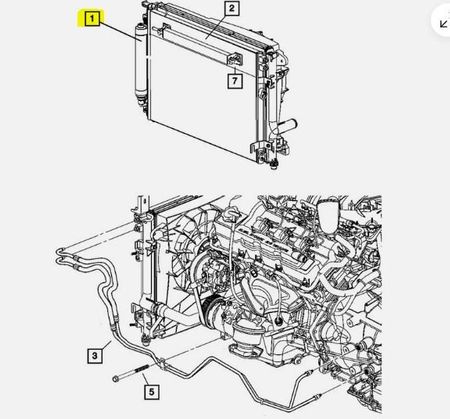 1
2
7
3
5