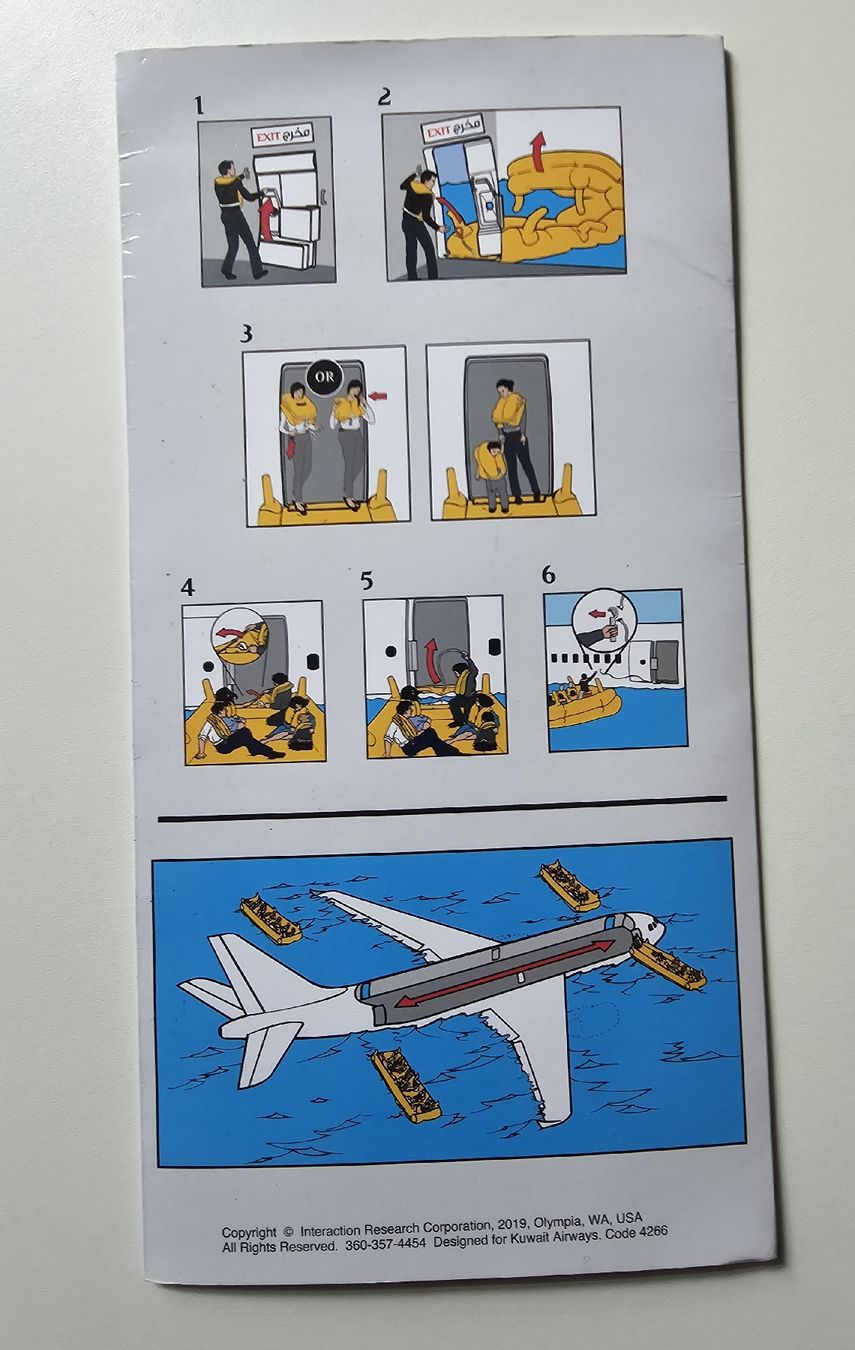 1

EXIT مخرج

2

EXIT مخرج

3

OR

4

5

6

Copyright © Interaction Research Corporation, 2019, Olympia, WA, USA
All Rights Reserved. 360-357-4454 Designed for Kuwait Airways. Code 4266