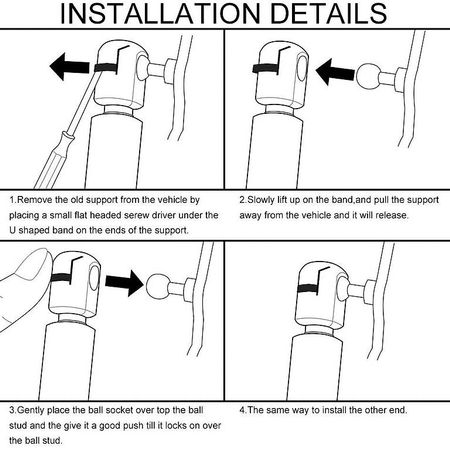 INSTALLATION DETAILS

1.Remove the old support from the vehicle by placing a small flat headed serew driver under the U shaped band on the ends of the support.

2.Slowly lift up on the band,and pull the support away from the vehicle and it will release.

3.Gently place the ball socket over top the ball stud and the give it a good push till it locks on over the ball stud.

4.The same way to install the other end.