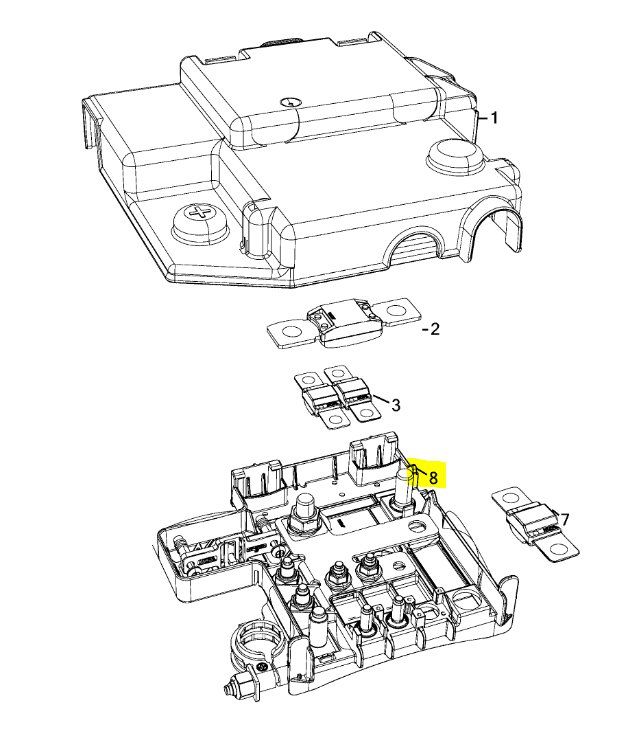 1

2

3

8

7