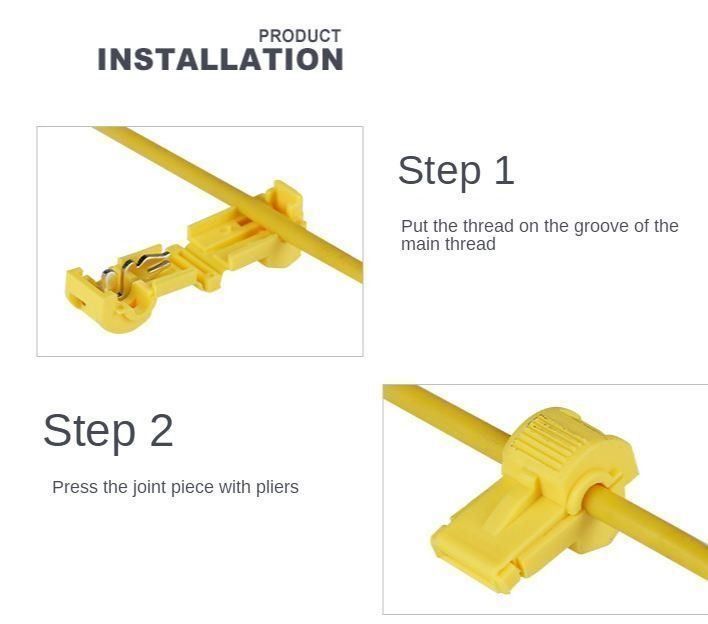 PRODUCT
INSTALLATION

Step 1

Put the thread on the groove of the main thread

Step 2

Press the joint piece with pliers