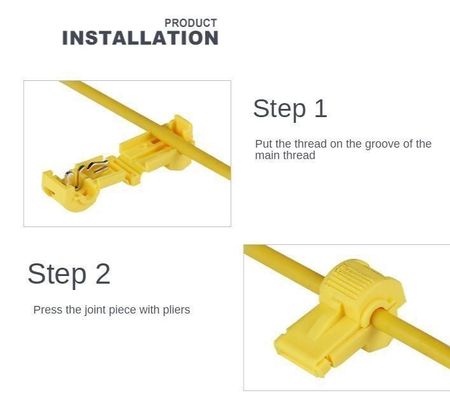 PRODUCT
INSTALLATION

Step 1

Put the thread on the groove of the main thread

Step 2

Press the joint piece with pliers