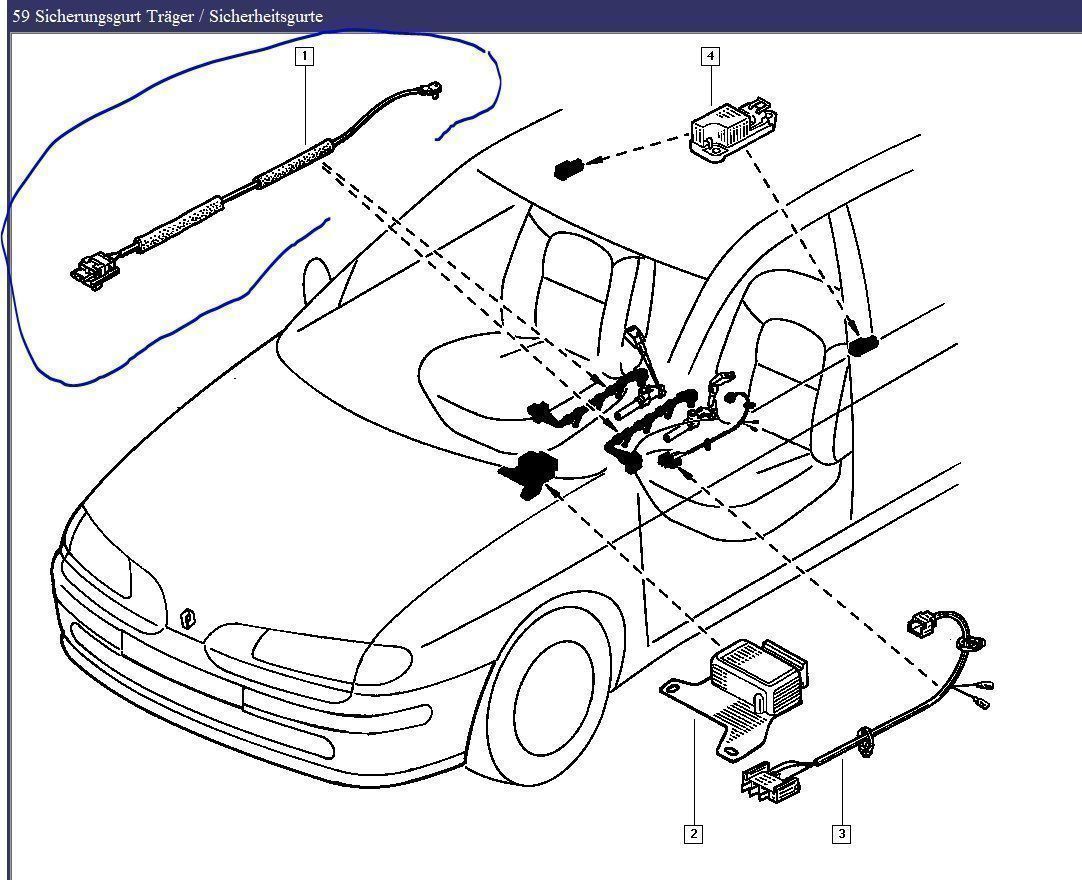 59 Sicherungsgurt Träger / Sicherheitsgurte

1

4

2

3