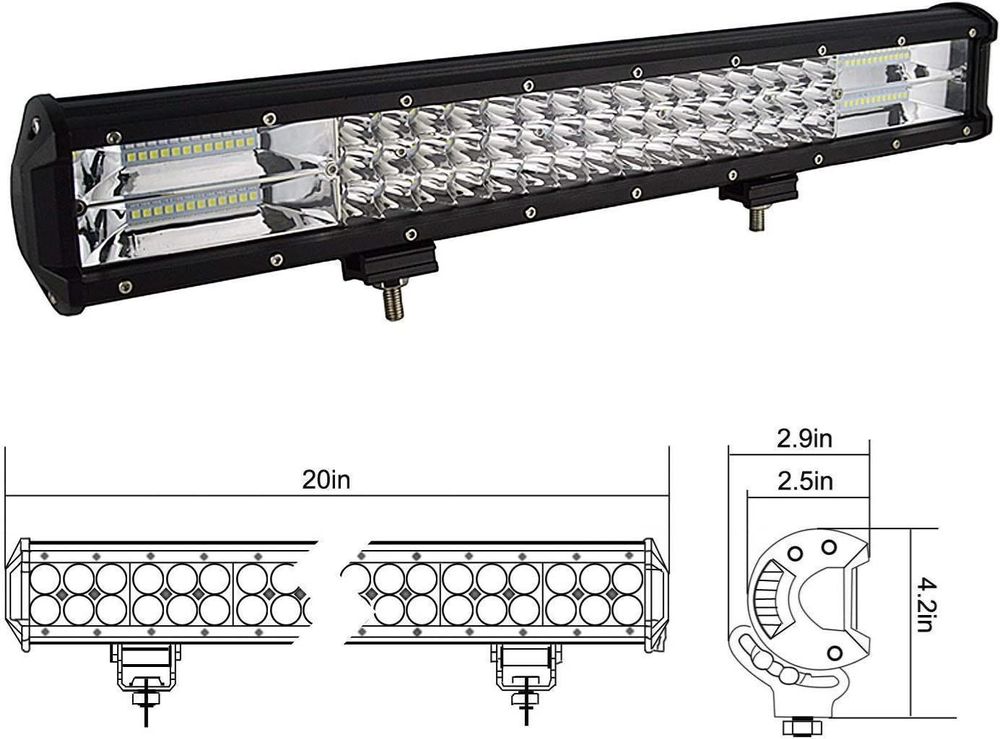 20in

2.9in

2.5in

4.2in