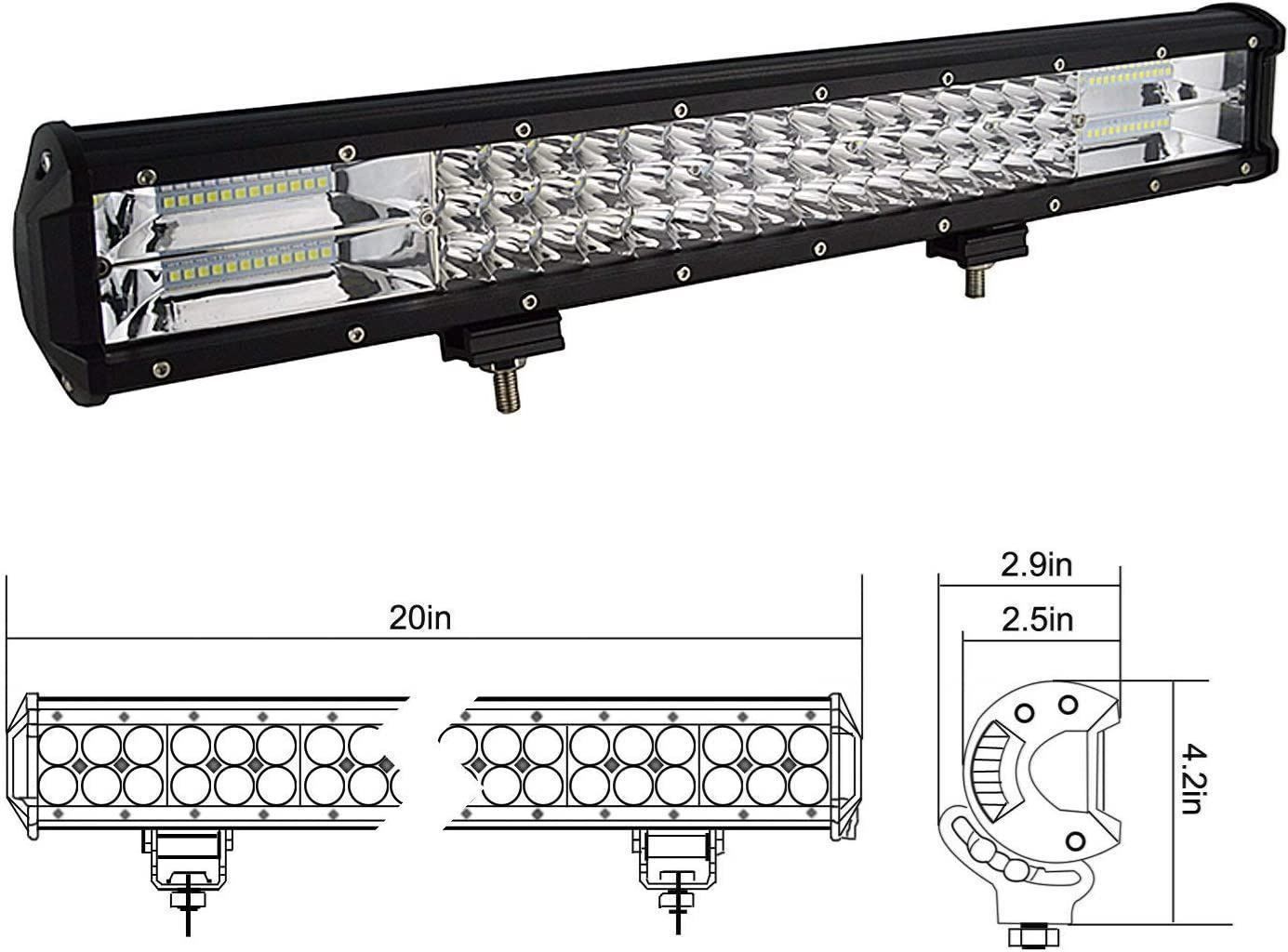 20in

2.9in

2.5in

4.2in