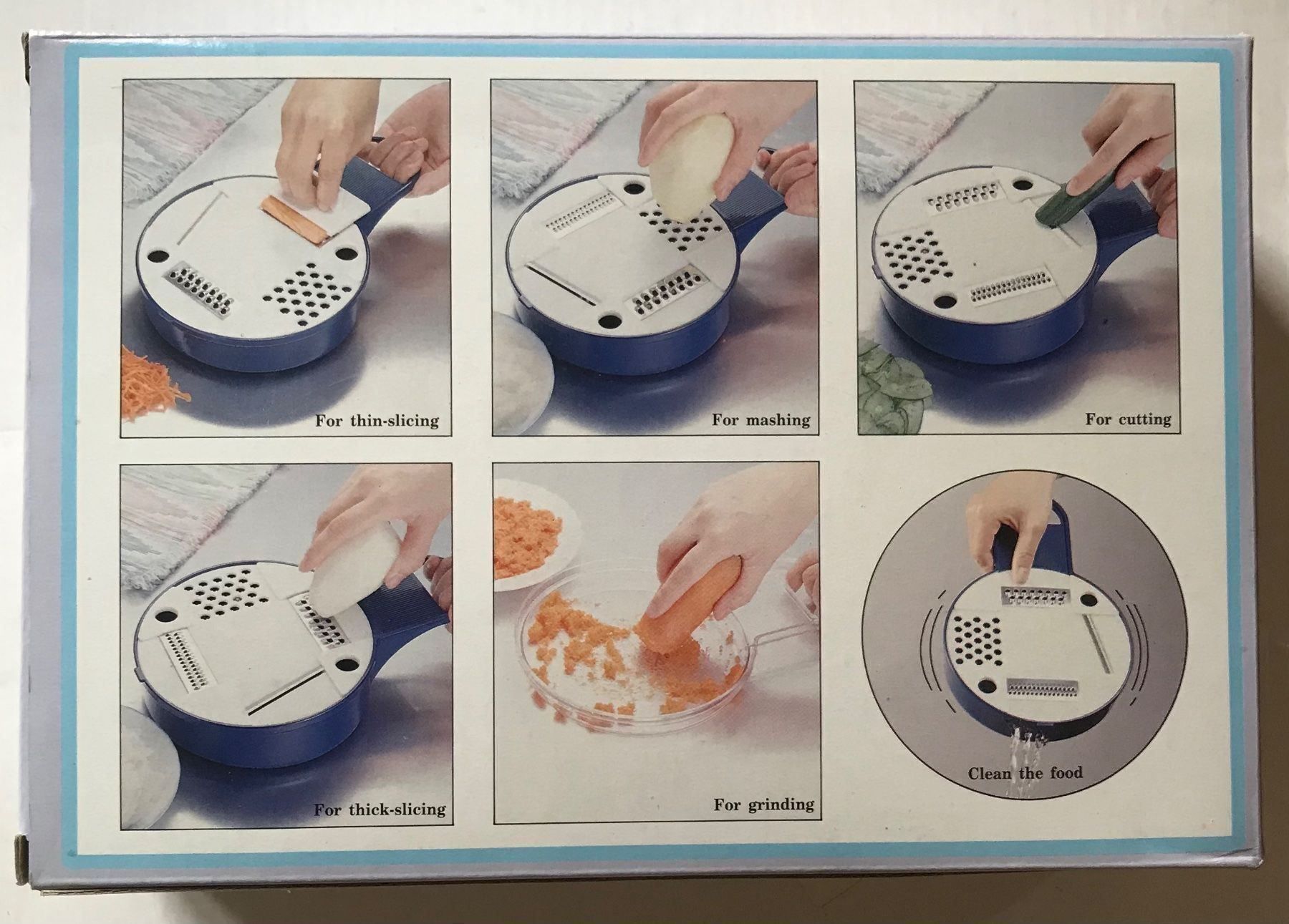 For thin-slicing

For mashing

For cutting

For thick-slicing

For grinding

Clean the food