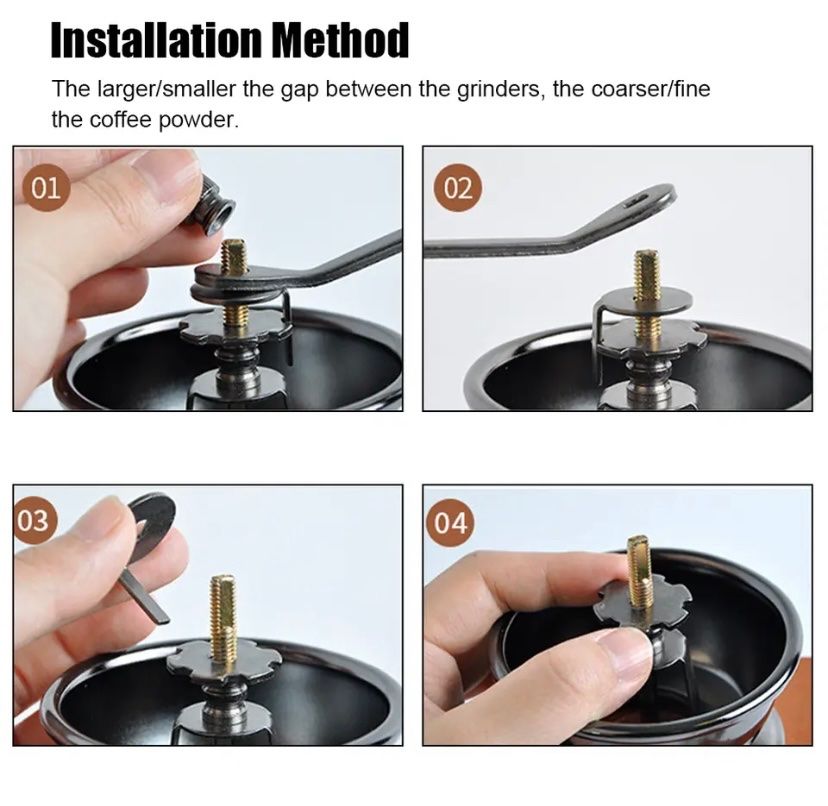 Installation Method

The larger/smaller the gap between the grinders, the coarser/fine the coffee powder.

01

02

03

04