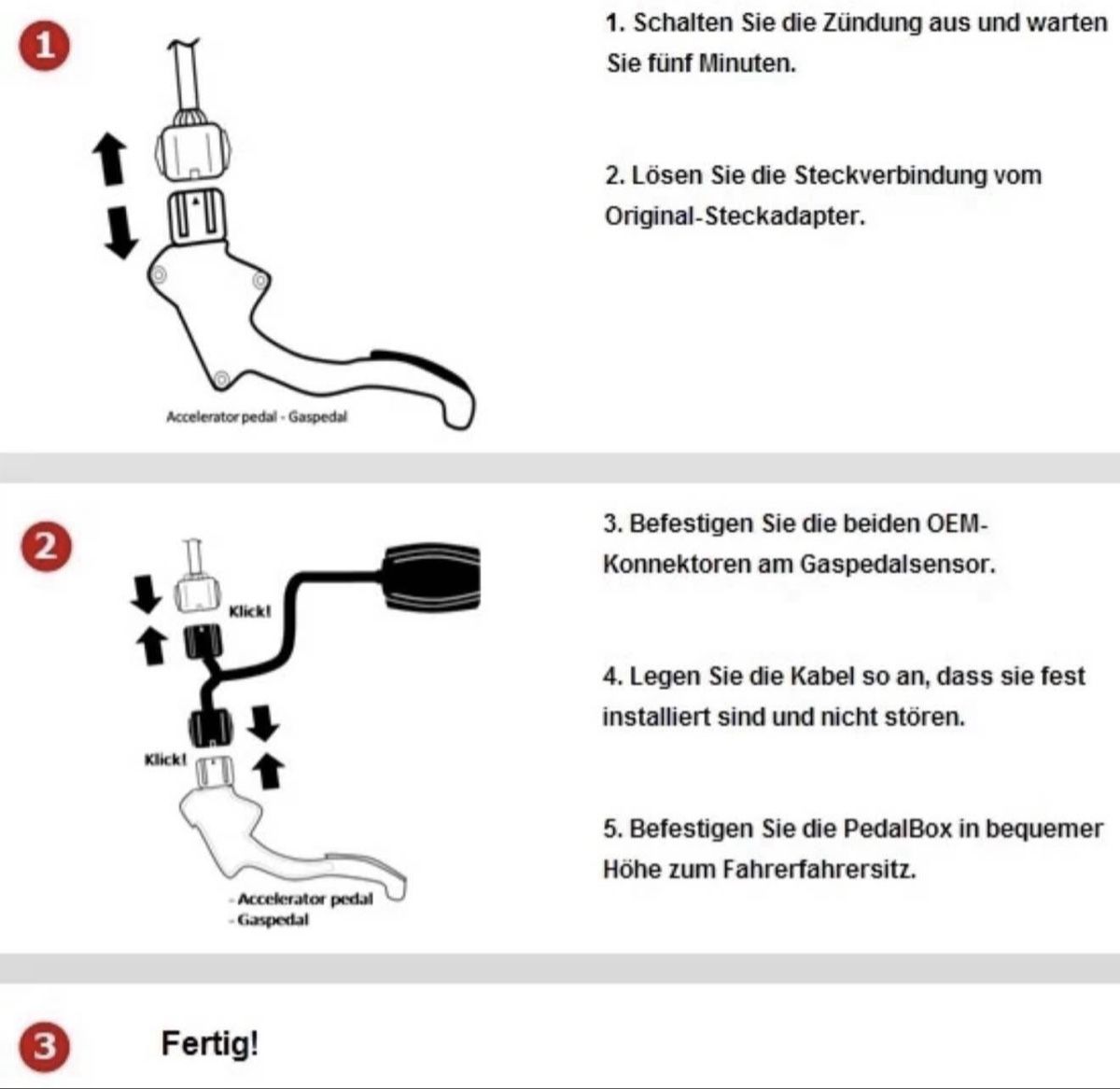 1

Accelerator pedal - Gaspedal

1. Schalten Sie die Zündung aus und warten Sie fünf Minuten.

2. Lösen Sie die Steckverbindung vom Original-Steckadapter.

2

Klick!

Klick!

- Accelerator pedal
- Gaspedal

3. Befestigen Sie die beiden OEM-Konnektoren am Gaspedalsensor.

4. Legen Sie die Kabel so an, dass sie fest installiert sind und nicht stören.

5. Befestigen Sie die PedalBox in bequemer Höhe zum Fahrerfahrersitz.

3

Fertig!