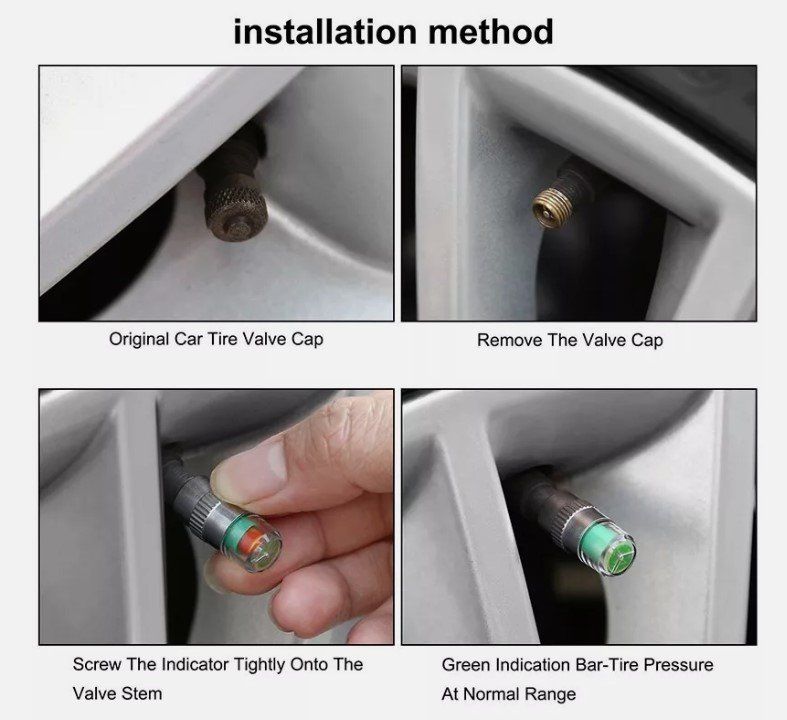 installation method

Original Car Tire Valve Cap

Remove The Valve Cap

Screw The Indicator Tightly Onto The Valve Stem

Green Indication Bar-Tire Pressure At Normal Range