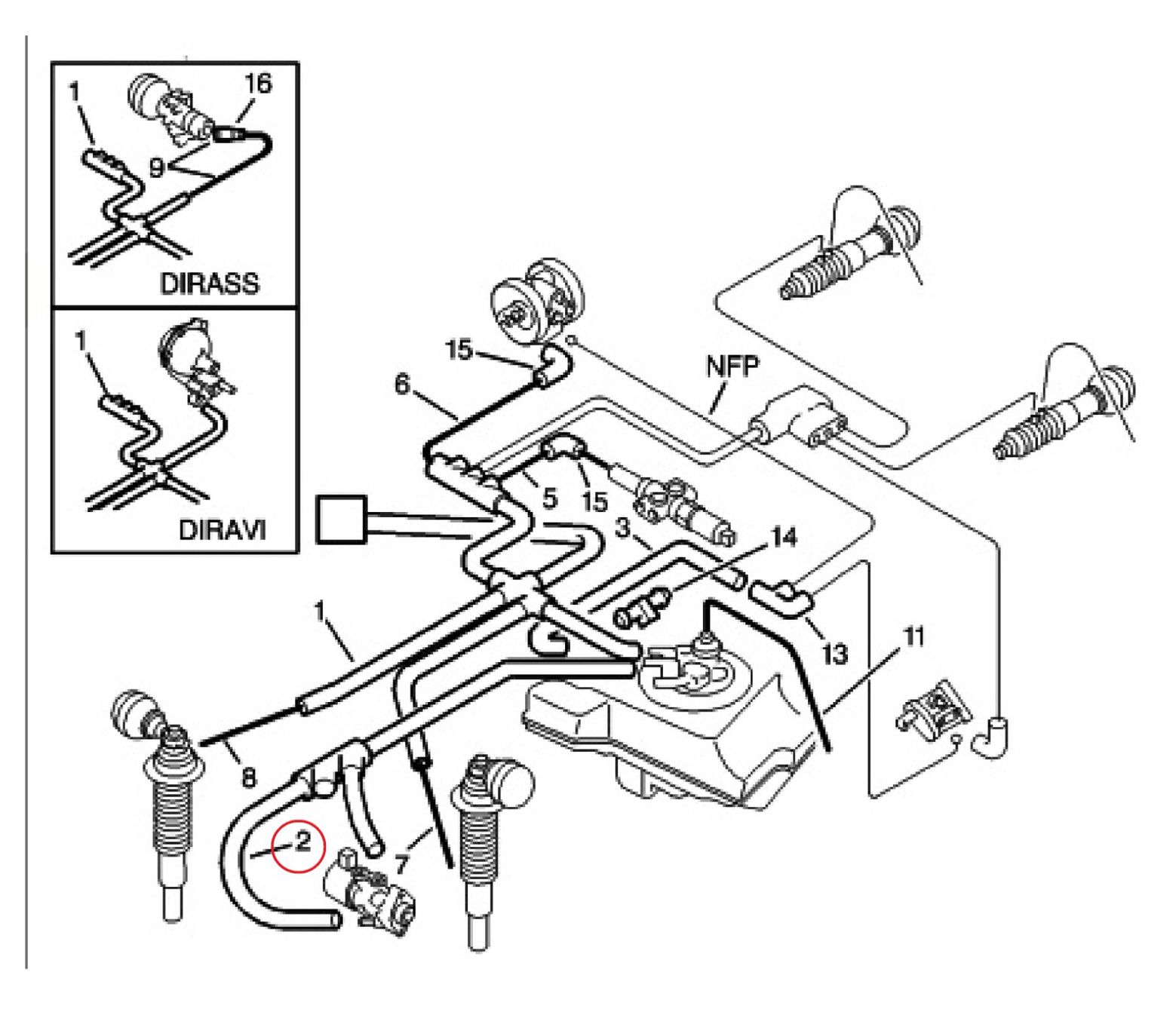 1
16
9
DIRASS
1
DIRAVI
15
6
NFP
5
15
3
14
1
13
11
8
2
7