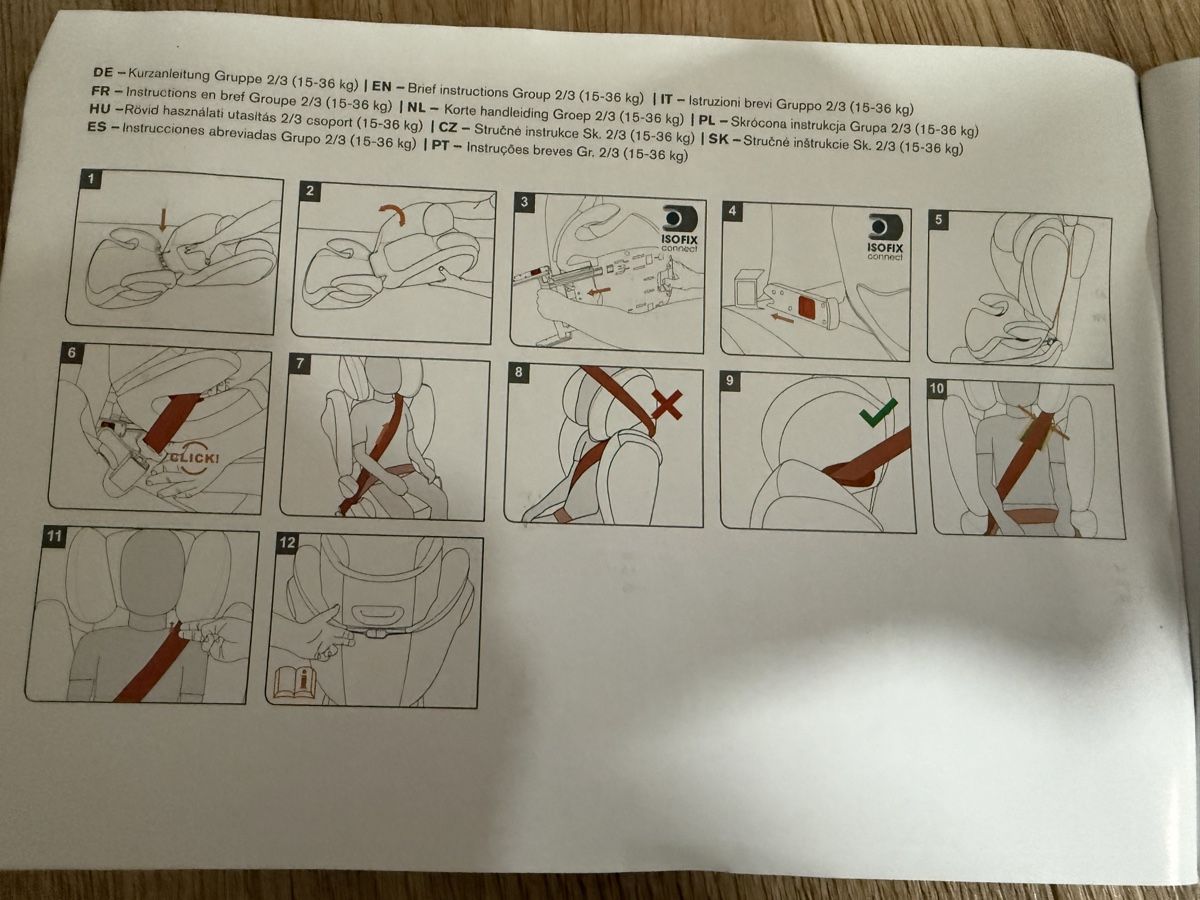 DE – Kurzanleitung Gruppe 2/3 (15-36 kg) | EN – Brief instructions Group 2/3 (15-36 kg) | IT – Istruzioni brevi Gruppo 2/3 (15-36 kg)
FR – Instructions en bref Groupe 2/3 (15-36 kg) | NL – Korte handleiding Groep 2/3 (15-36 kg) | PL – Skrócona instrukcja Grupa 2/3 (15-36 kg)
HU – Rövid használati utasítás 2/3 csoport (15-36 kg) | CZ – Stručné instrukce Sk. 2/3 (15-36 kg) | SK – Stručné inštrukcie Sk. 2/3 (15-36 kg)
ES – Instrucciones abreviadas Grupo 2/3 (15-36 kg) | PT – Instruções breves Gr. 2/3 (15-36 kg)

1

2

3
ISOFIX connect

4
ISOFIX connect

5

6
CLICK!

7

8

9

10

11

12