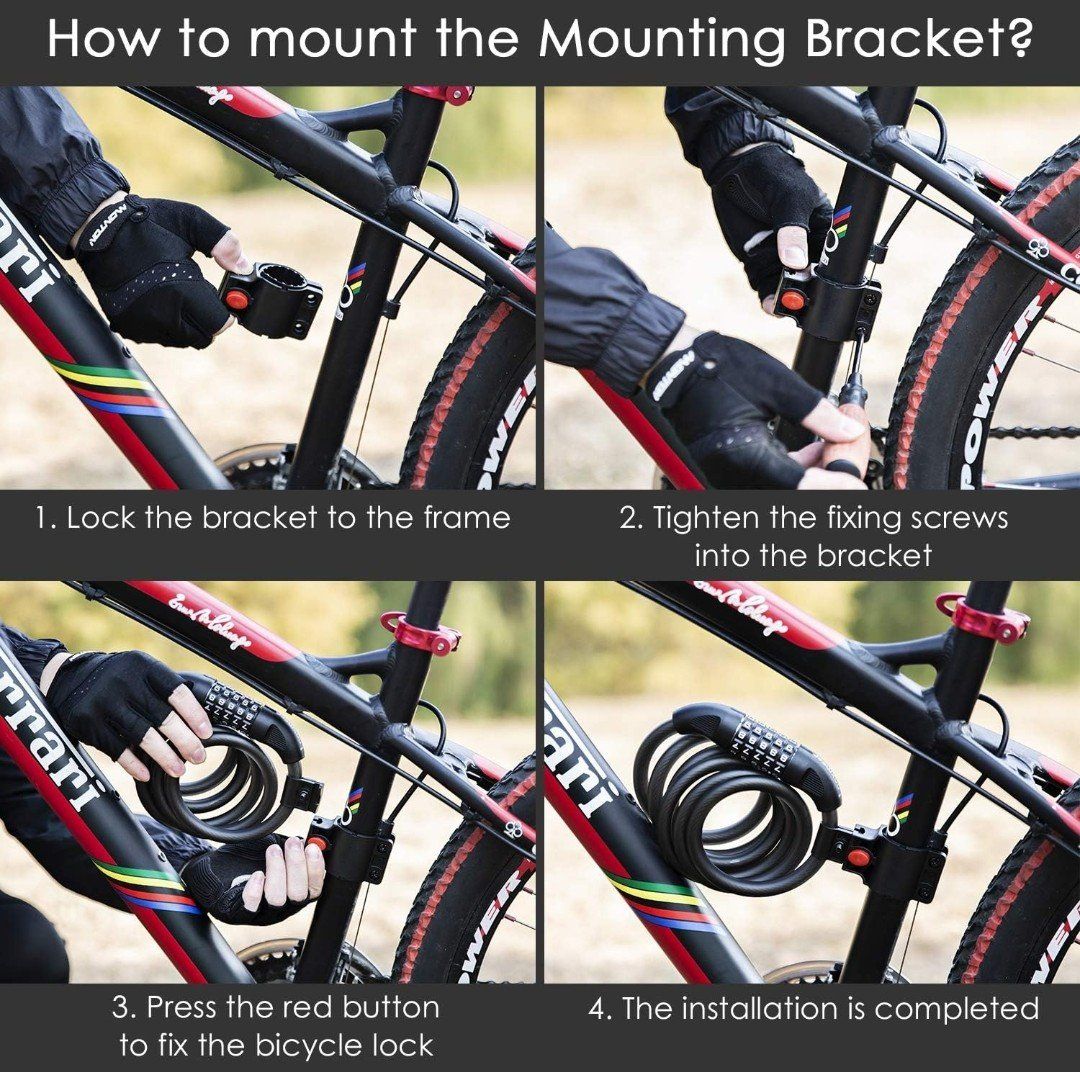 How to mount the Mounting Bracket?

1. Lock the bracket to the frame

2. Tighten the fixing screws into the bracket

3. Press the red button to fix the bicycle lock

4. The installation is completed