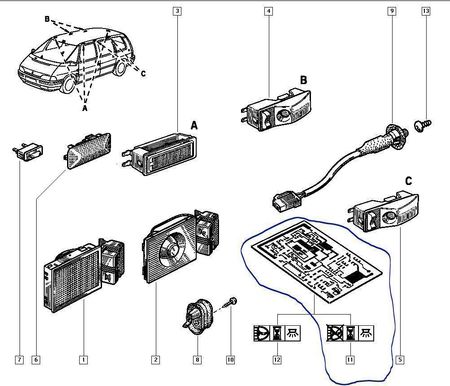 B
C
A
3
4
9
13
B
A
C
7
6
1
2
8
10
12
11
5