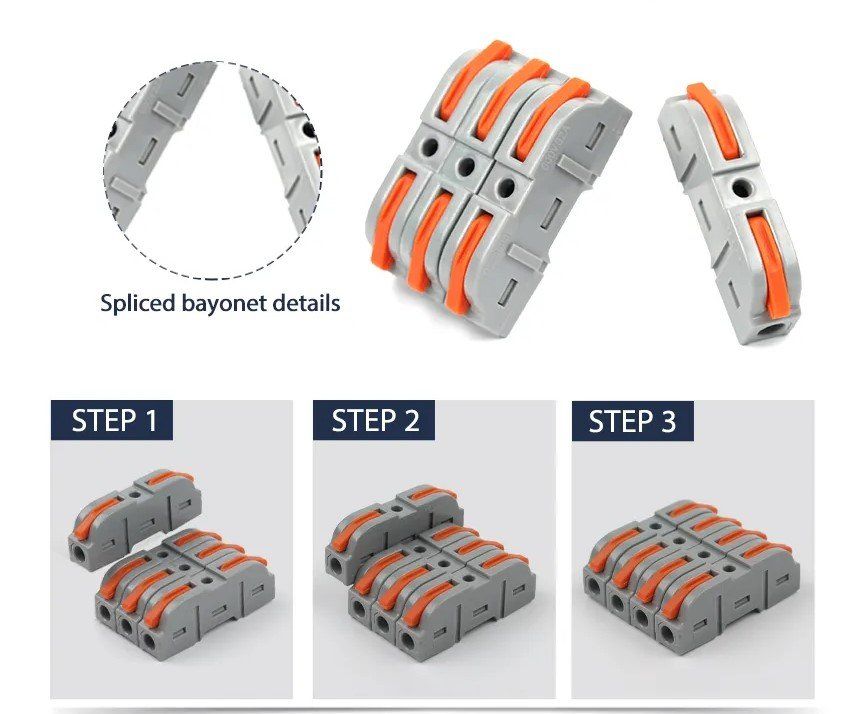 Spliced bayonet details

STEP 1

STEP 2

STEP 3