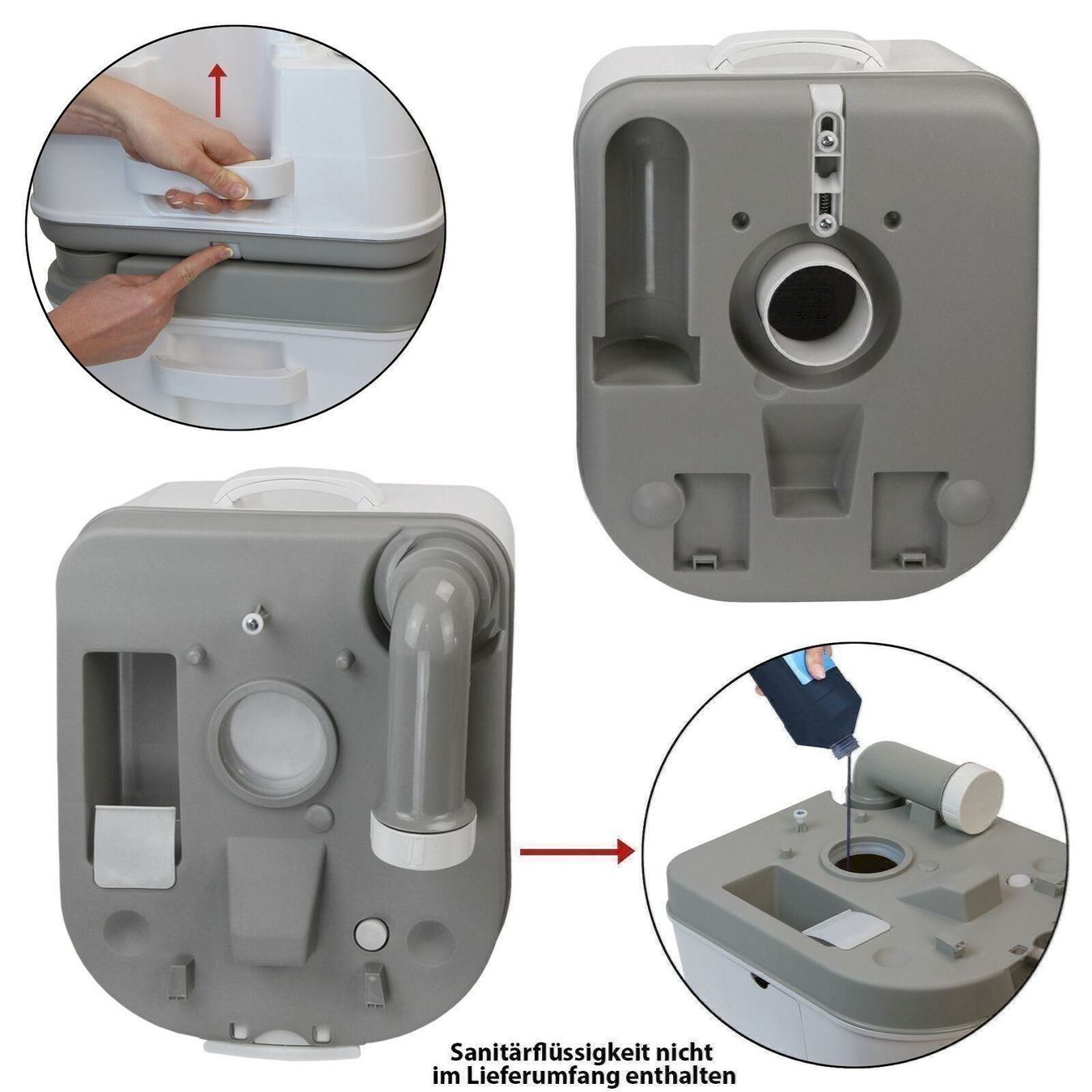 Sanitärflüssigkeit nicht im Lieferumfang enthalten