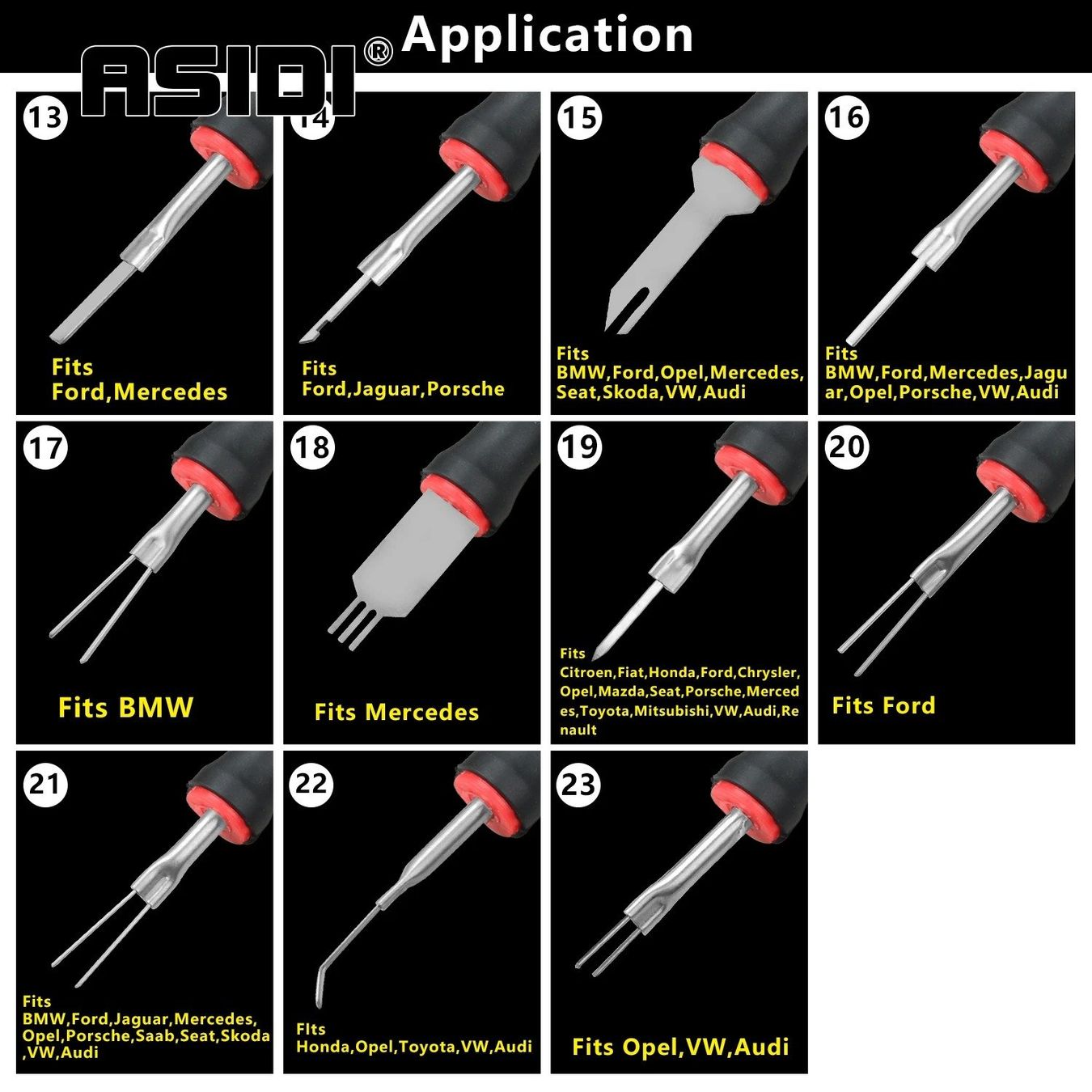 ASIDI® Application

13
Fits
Ford,Mercedes

14
Fits
Ford,Jaguar,Porsche

15
Fits
BMW,Ford,Opel,Mercedes,Seat,Skoda,VW,Audi

16
Fits
BMW,Ford,Mercedes,Jaguar,Opel,Porsche,VW,Audi

17
Fits BMW

18
Fits Mercedes

19
Fits
Citroen,Fiat,Honda,Ford,Chrysler,Opel,Mazda,Seat,Porsche,Mercedes,Toyota,Mitsubishi,VW,Audi,Renault

20
Fits Ford

21
Fits
BMW,Ford,Jaguar,Mercedes,Opel,Porsche,Saab,Seat,Skoda,VW,Audi

22
FIts
Honda,Opel,Toyota,VW,Audi

23
Fits Opel,VW,Audi