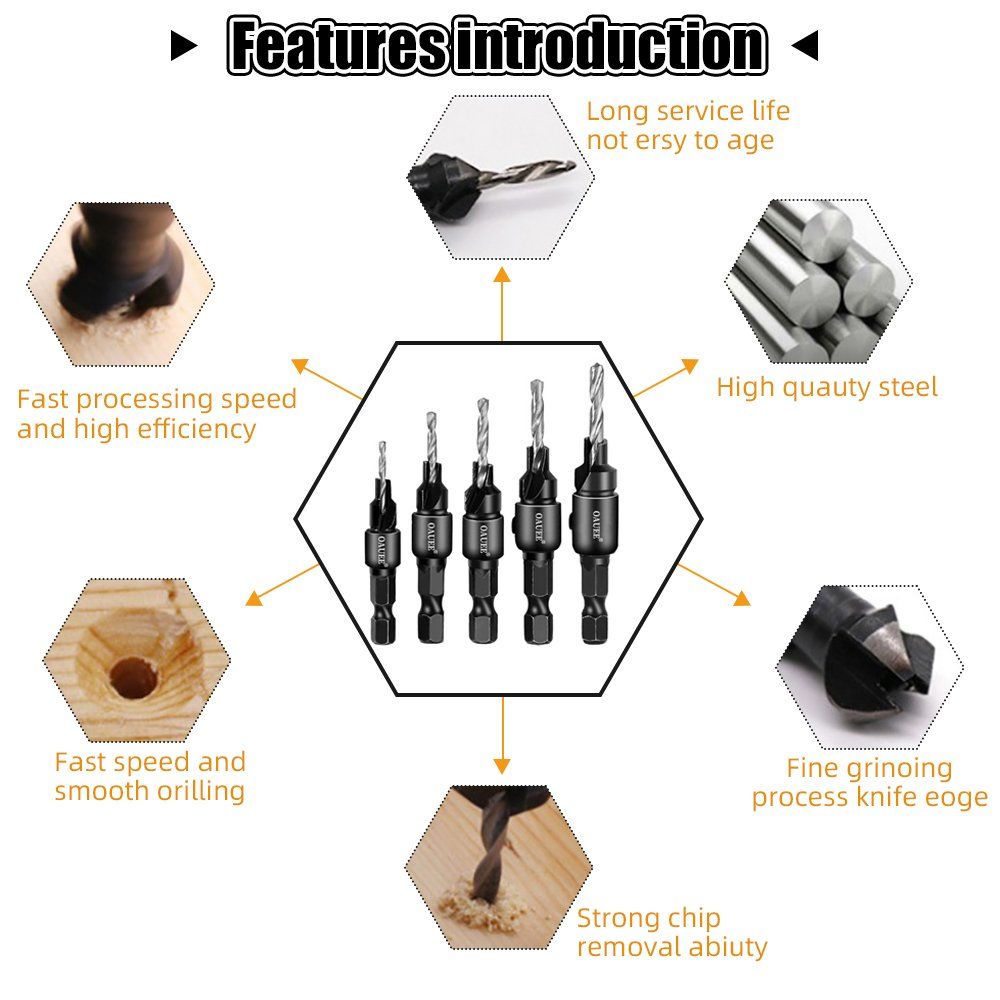 Features introduction

Long service life not ersy to age

Fast processing speed and high efficiency

High quauty steel

OAUEE

OAUEE

OAUEE

OAUEE

OAUEE

Fast speed and smooth orilling

Fine grinoing process knife eoge

Strong chip removal abiuty