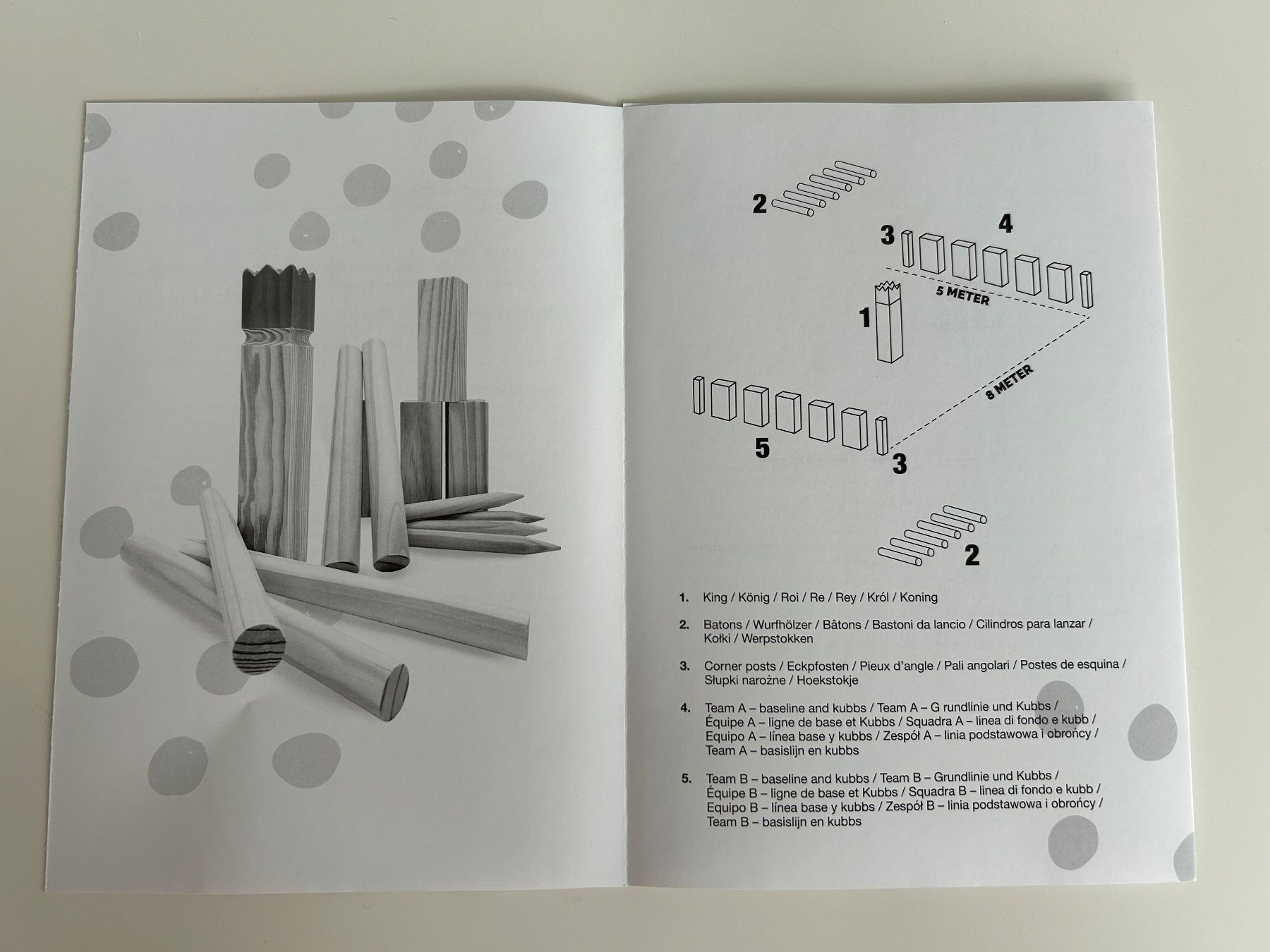 2

3

4

5 METER

1

8 METER

5

3

2

1. King / König / Roi / Re / Rey / Król / Koning

2. Batons / Wurfhölzer / Bâtons / Bastoni da lancio / Cilindros para lanzar / Kołki / Werpstokken

3. Corner posts / Eckpfosten / Pieux d'angle / Pali angolari / Postes de esquina / Słupki narożne / Hoekstokje

4. Team A – baseline and kubbs / Team A – G rundlinie und Kubbs / Équipe A – ligne de base et Kubbs / Squadra A – linea di fondo e kubb / Equipo A – línea base y kubbs / Zespół A – linia podstawowa i obrońcy / Team A – basislijn en kubbs

5. Team B – baseline and kubbs / Team B – Grundlinie und Kubbs / Équipe B – ligne de base et Kubbs / Squadra B – linea di fondo e kubb / Equipo B – línea base y kubbs / Zespół B – linia podstawowa i obrońcy / Team B – basislijn en kubbs