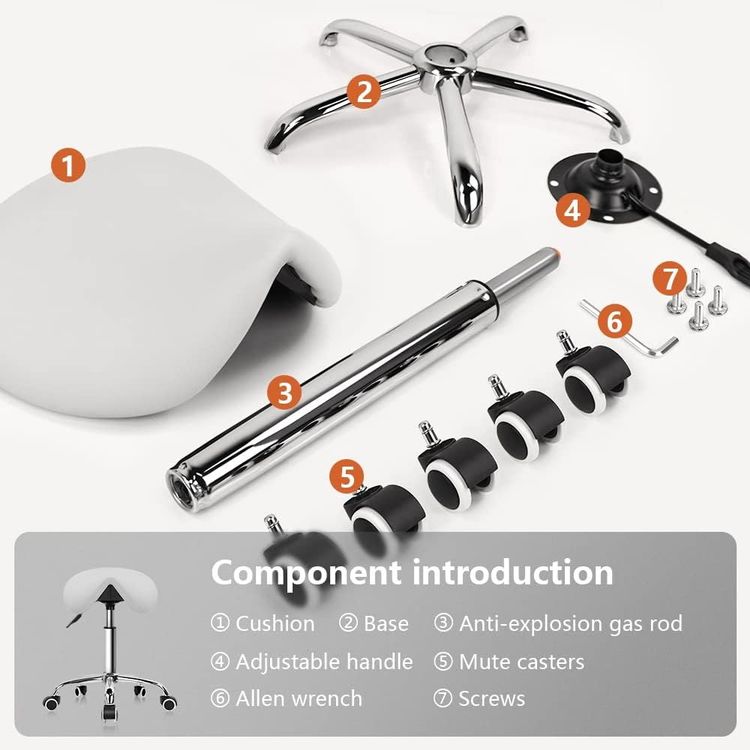 2
1
4
7
6
3
5

Component introduction
① Cushion ② Base ③ Anti-explosion gas rod
④ Adjustable handle ⑤ Mute casters
⑥ Allen wrench ⑦ Screws