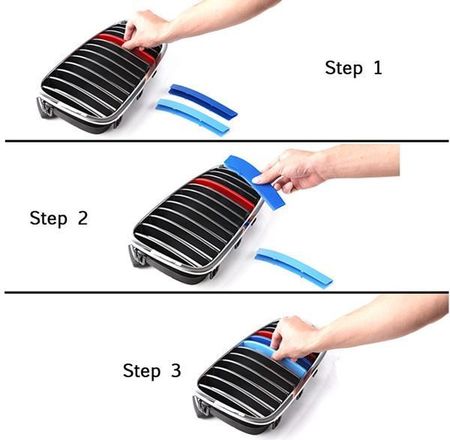 Step 1

Step 2

Step 3