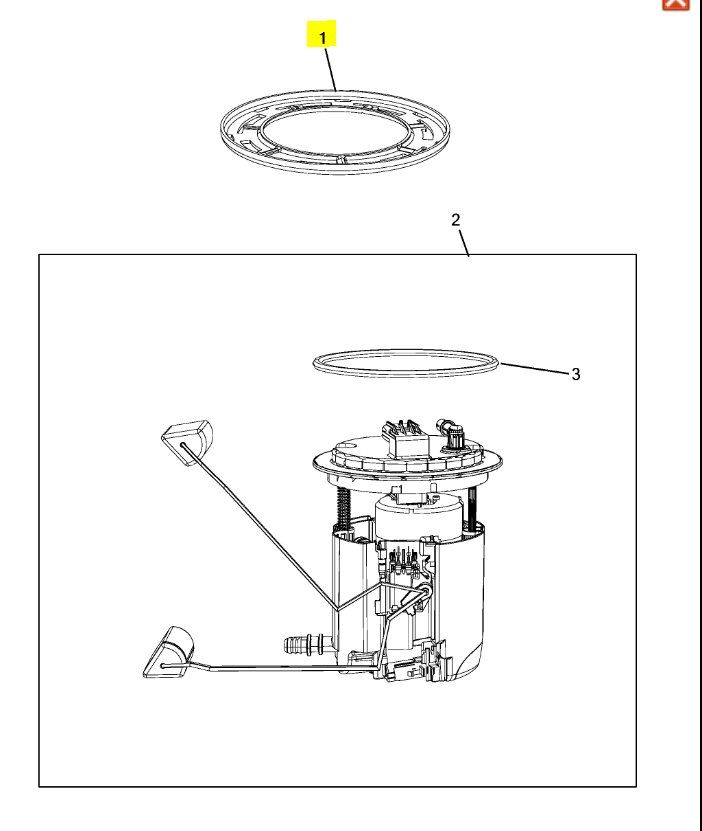 1

2

3