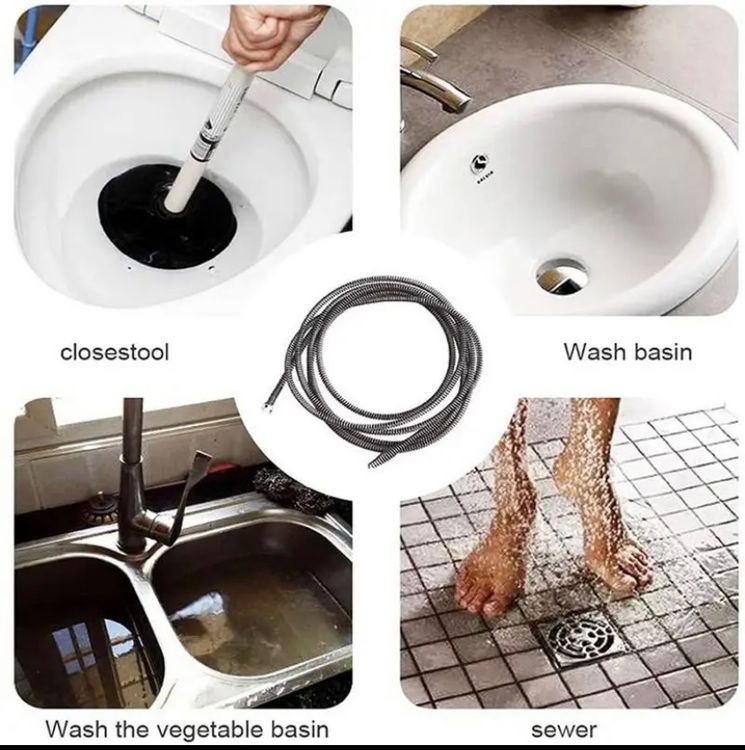 closestool

Wash basin

Wash the vegetable basin

sewer