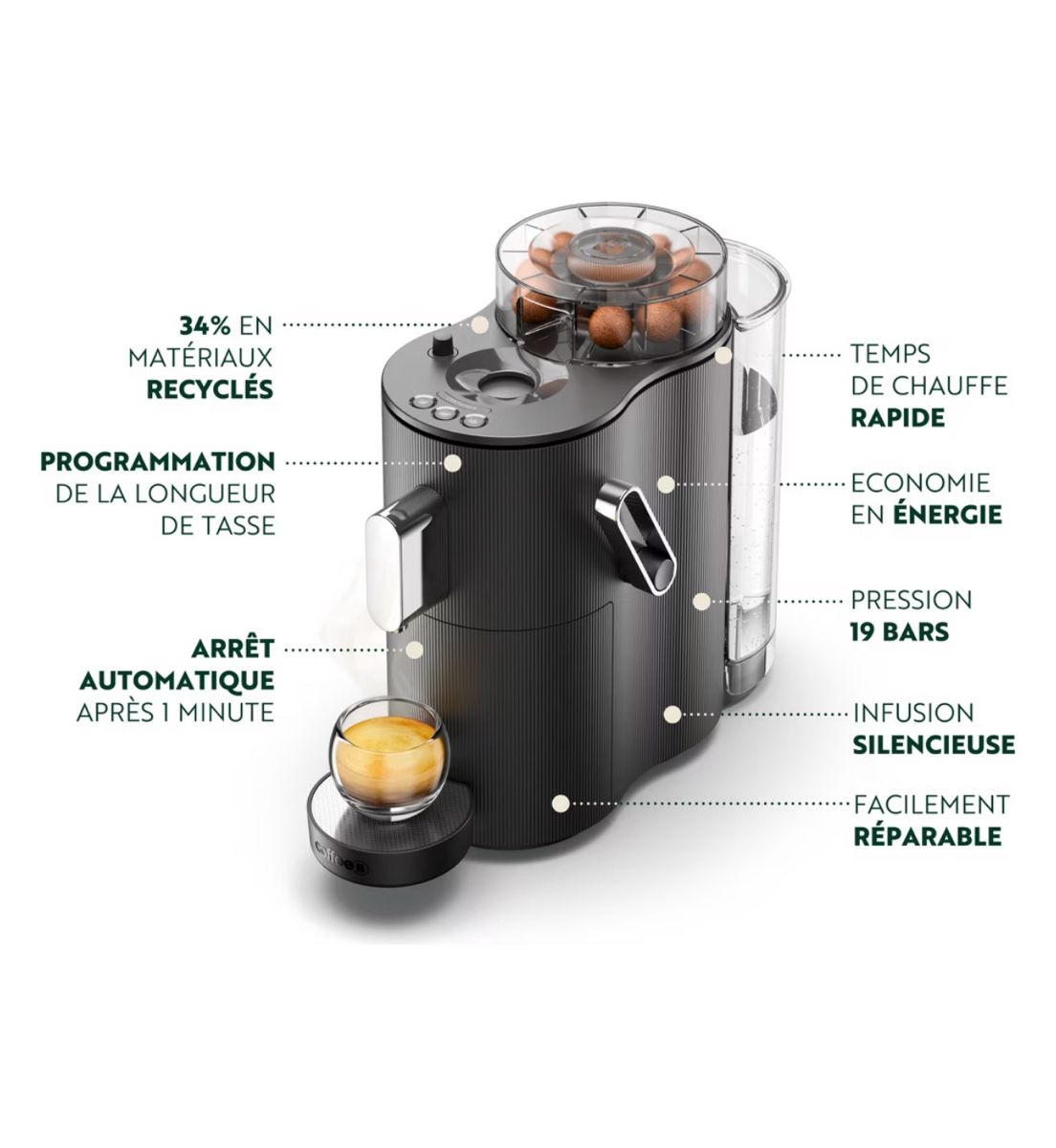 34% EN MATÉRIAUX RECYCLÉS

PROGRAMMATION DE LA LONGUEUR DE TASSE

ARRÊT AUTOMATIQUE APRÈS 1 MINUTE

TEMPS DE CHAUFFE RAPIDE

ECONOMIE EN ÉNERGIE

PRESSION 19 BARS

INFUSION SILENCIEUSE

FACILEMENT RÉPARABLE

CoffeeB